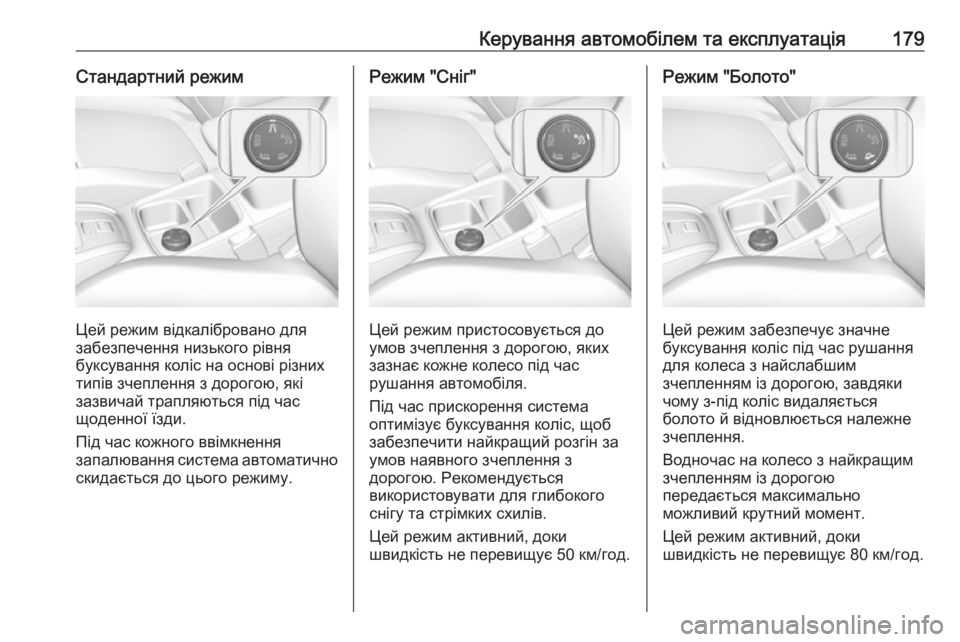 Керування автомобілем та експлуатація 179

Стандартний режим

Цей режим відкалібровано для забезпечення низького рівня буксування коліс на основі різних типів зчеплення з дорогою, які зазвичай трапляються під час щоденної їзди.

Під час кожного ввімкнення запалювання система автоматично скидається до цього режиму.

Режим "Сніг"

Цей режим пристосовується до умов зчеплення з дорогою, яких зазнає кожне колесо під час рушання автомобіля.

Під час прискорення система оптимізує буксування коліс, щоб забезпечити найкращий розгін за умов наявного зчеплення з дорогою. Рекомендується використовувати для глибокого снігу та стрімких схилів.

Цей режим активний, доки швидкість не перевищує 50 км/год.

Режим "Болото"

Цей режим забезпечує значне буксування коліс під час рушання для колеса з найслабшим зчепленням із дорогою, завдяки чому з-під коліс видаляється болото й відновлюється належне зчеплення.

Водночас на колесо з найкращим зчепленням із дорогою передається максимально можливий крутний момент.

Цей режим активний, доки швидкість не перевищує 80 км/год.

carmanualsonline.info