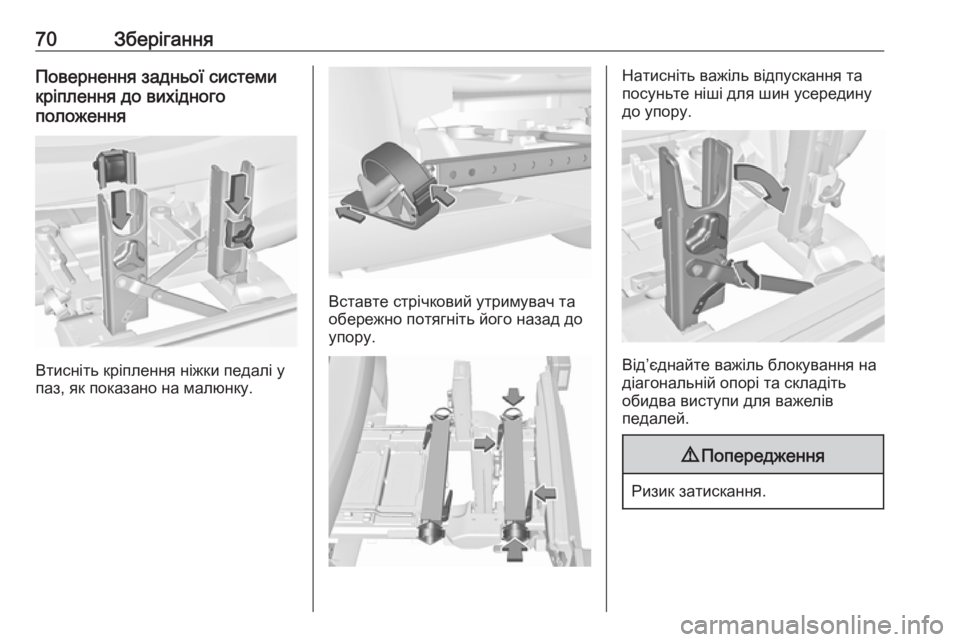 70 Зберігання

Повернення задньої системи кріплення до вихідного положення

Втисніть кріплення ніжки педалі у паз, як показано на малюнку.

Вставте стрічковий утримувач та обережно потягніть його назад до упору.

Натисніть важіль відпускання та посуньте ніші для шин усередину до упору.

Від’єднайте важіль блокування на діагональній опорі та складіть обидва виступи для важелів педалей.

⚠ Попередження

Ризик затискання.

carmanualsonline.info