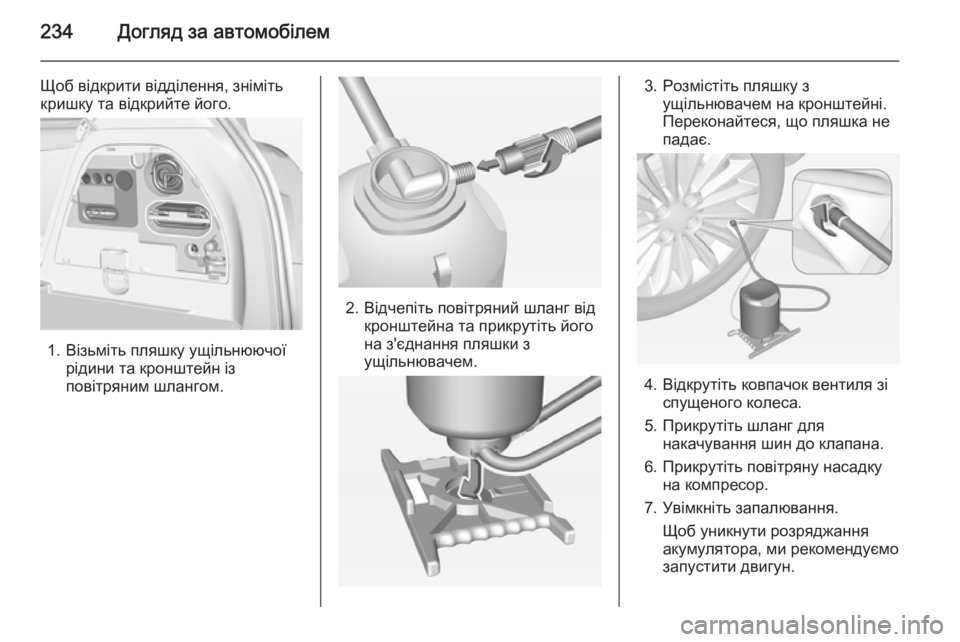 234 Догляд за автомобілем

Щоб відкрити відділення, зніміть кришку та відкрийте його.

1. Візьміть пляшку ущільнюючої рідини та кронштейн із повітряним шлангом.

2. Відчепіть повітряний шланг від кронштейна та прикрутіть його на з'єднання пляшки з ущільнювачем.

3. Розмістіть пляшку з ущільнювачем на кронштейні. Переконайтеся, що пляшка не падає.

4. Відкрутіть ковпачок вентиля зі спущеного колеса.

5. Прикрутіть шланг для накачування шин до клапана.

6. Прикрутіть повітряну насадку на компресор.

7. Увімкніть запалювання.

Щоб уникнути розряджання акумулятора, ми рекомендуємо запустити двигун.

carmanualsonline.info