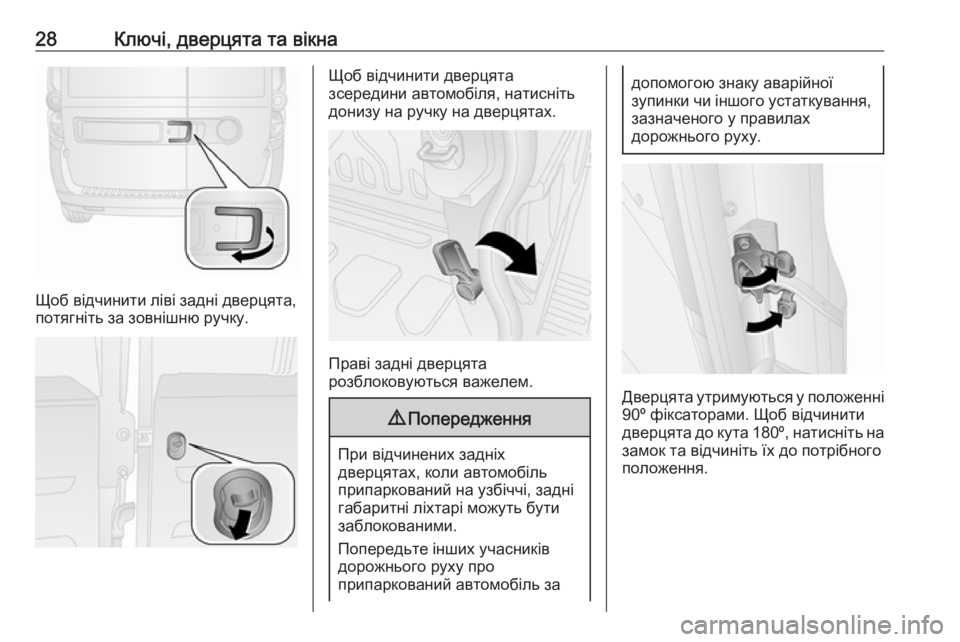 28 Ключі, дверцята та вікна

Щоб відчинити ліві задні дверцята, потягніть за зовнішню ручку.

Щоб відчинити дверцята зсередини автомобіля, натисніть донизу на ручку на дверцятах.

Праві задні дверцята розблоковуються важелем.

⚠ Попередження

При відчинених задніх дверцятах, коли автомобіль припаркований на узбіччі, задні габаритні ліхтарі можуть бути заблокованими.

Попередьте інших учасників дорожнього руху про припаркований автомобіль за допомогою знаку аварійної зупинки чи іншого устаткування, зазначеного у правилах дорожнього руху.

Дверцята утримуються у положенні 90º фіксаторами. Щоб відчинити дверцята до кута 180º, натисніть на замок та відчиніть їх до потрібного положення.

carmanualsonline.info