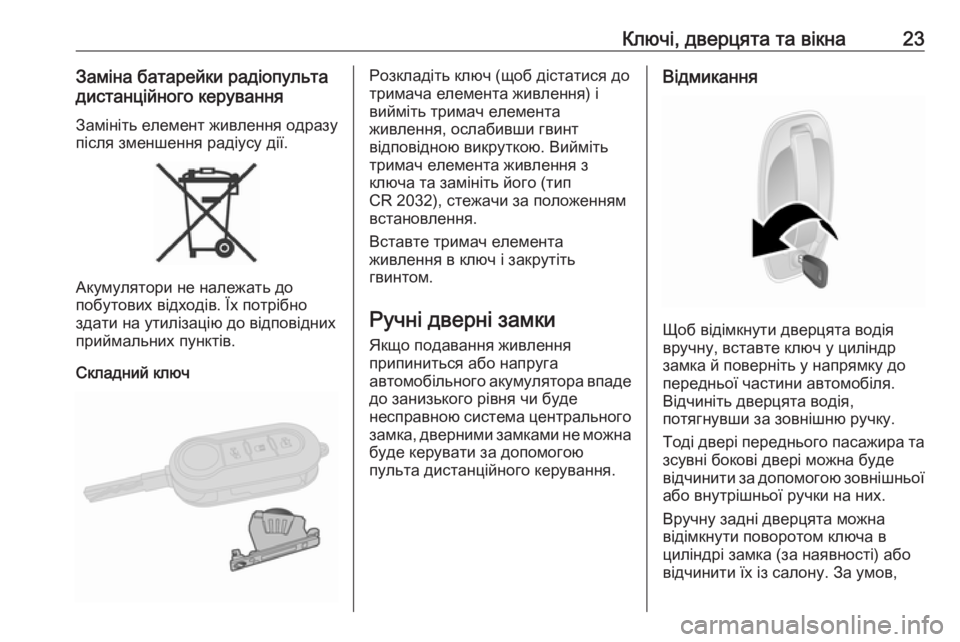 Ключі, дверцята та вікна 23

Заміна батарейки радіопульта дистанційного керування

Замініть елемент живлення одразу після зменшення радіусу дії.

Акумулятори не належать до побутових відходів. Їх потрібно здати на утилізацію до відповідних приймальних пунктів.

Складний ключ

Розкладіть ключ (щоб дістатися до тримача елемента живлення) і вийміть тримач елемента живлення, ослабивши гвинт відповідною викруткою. Вийміть тримач елемента живлення з ключа та замініть його (тип CR 2032), стежачи за положенням встановлення.

Вставте тримач елемента живлення в ключ і закрутіть гвинтом.

Ручні дверні замки

Якщо подавання живлення припиниться або напруга автомобільного акумулятора впаде до занизького рівня чи буде несправною система центрального замка, дверними замками не можна буде керувати за допомогою пульта дистанційного керування.

Відмикання

Щоб відімкнути дверцята водія вручну, вставте ключ у циліндр замка й поверніть у напрямку до передньої частини автомобіля. Відчиніть дверцята водія, потягнувши за зовнішню ручку.

Тоді двері переднього пасажира та зсувні бокові двері можна буде відчинити за допомогою зовнішньої або внутрішньої ручки на них.

Вручну задні дверцята можна відімкнути поворотом ключа в циліндрі замка (за наявності) або відчинити їх із салону. За умов,

carmanualsonline.info