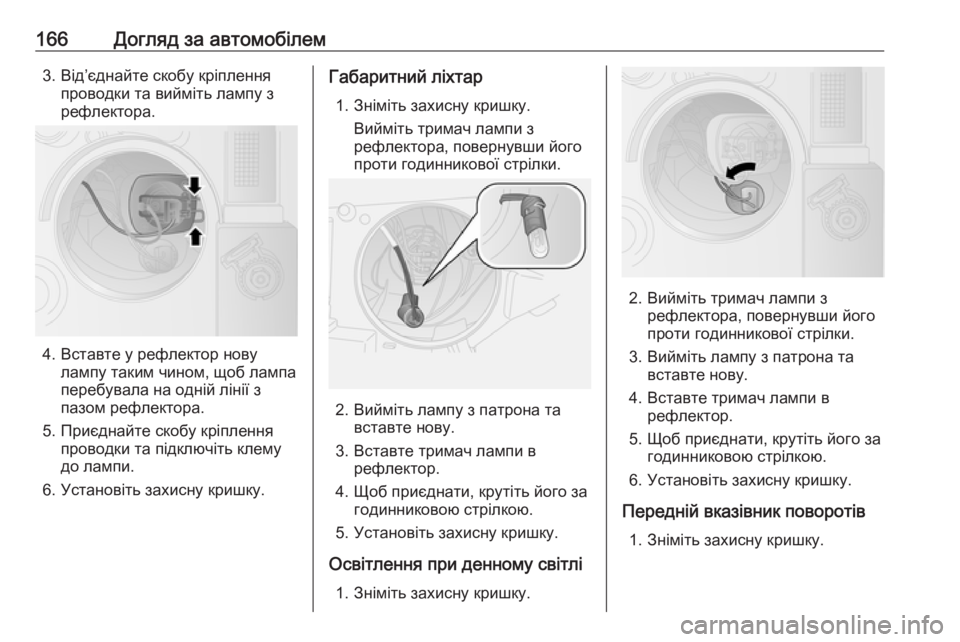 166 Догляд за автомобілем

3. Від'єднайте скобу кріплення проводки та вийміть лампу з рефлектора.

4. Вставте у рефлектор нову лампу таким чином, щоб лампа перебувала на одній лінії з пазом рефлектора.

5. Приєднайте скобу кріплення проводки та підключіть клему до лампи.

6. Установіть захисну кришку.

Габаритний ліхтар

1. Зніміть захисну кришку.

Вийміть тримач лампи з рефлектора, повернувши його проти годинникової стрілки.

2. Вийміть лампу з патрона та вставте нову.

3. Вставте тримач лампи в рефлектор.

4. Щоб приєднати, крутіть його за годинниковою стрілкою.

5. Установіть захисну кришку.

Освітлення при денному світлі

1. Зніміть захисну кришку.

2. Вийміть тримач лампи з рефлектора, повернувши його проти годинникової стрілки.

3. Вийміть лампу з патрона та вставте нову.

4. Вставте тримач лампи в рефлектор.

5. Щоб приєднати, крутіть його за годинниковою стрілкою.

6. Установіть захисну кришку.

Передній вказівник поворотів

1. Зніміть захисну кришку.

carmanualsonline.info