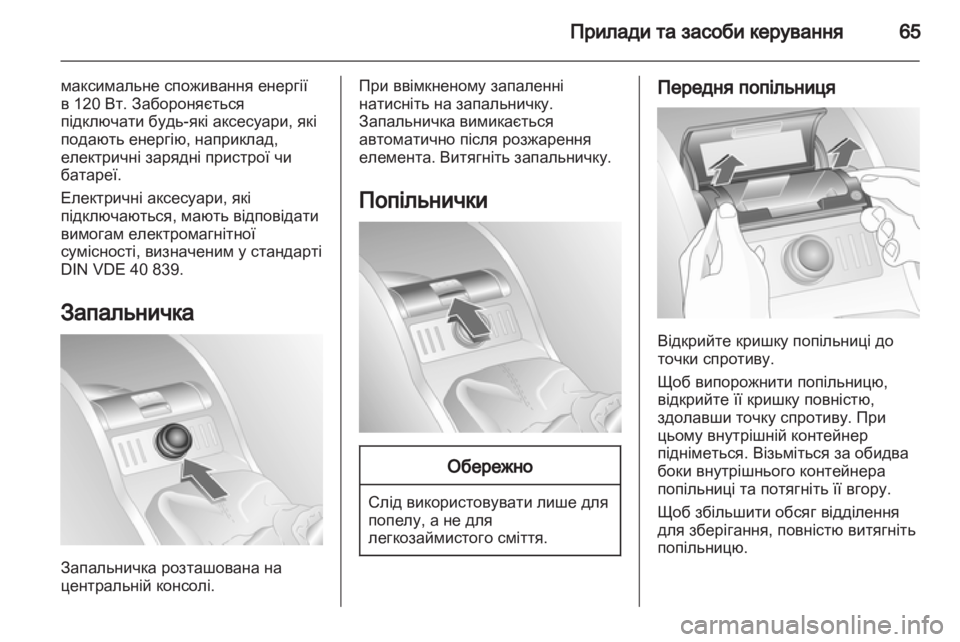 Прилади та засоби керування 65

максимальне споживання енергії в 120 Вт. Забороняється підключати будь-які аксесуари, які подають енергію, наприклад, електричні зарядні пристрої чи батареї.

Електричні аксесуари, які підключаються, мають відповідати вимогам електромагнітної сумісності, визначеним у стандарті DIN VDE 40 839.

Запальничка

Запальничка розташована на центральній консолі.

При ввімкненому запаленні натисніть на запальничку. Запальничка вимикається автоматично після розжарення елемента. Витягніть запальничку.

Попільнички

Обережно

Слід використовувати лише для попелу, а не для легкозаймистого сміття.

Передня попільниця

Відкрийте кришку попільниці до точки спротиву.

Щоб випорожнити попільницю, відкрийте її кришку повністю, здолавши точку спротиву. При цьому внутрішній контейнер підніметься. Візьміться за обидва боки внутрішнього контейнера попільниці та потягніть її вгору.

Щоб збільшити обсяг відділення для зберігання, повністю витягніть попільницю.

carmanualsonline.info