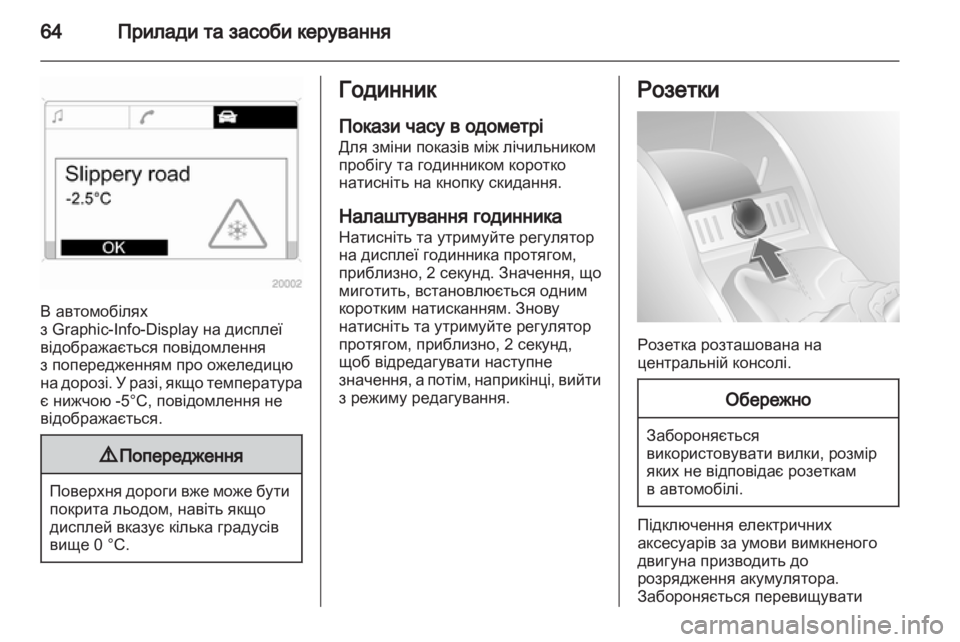 64 Прилади та засоби керування

Slippery road
-2.5°C
OK

20002

В автомобілях з Graphic-Info-Display на дисплеї відображається повідомлення з попередженням про ожеледицю на дорозі. У разі, якщо температура є нижчою -5°C, повідомлення не відображається.

⚠ Попередження

Поверхня дороги вже може бути покрита льодом, навіть якщо дисплей вказує кілька градусів вище 0 °C.

Годинник

Покази часу в одометрі
Для зміни показів між лічильником пробігу та годинником коротко натисніть на кнопку скидання.

Налаштування годинника
Натисніть та утримуйте регулятор на дисплеї годинника протягом, приблизно, 2 секунд. Значення, що миготить, встановлюється одним коротким натисканням. Знову натисніть та утримуйте регулятор протягом, приблизно, 2 секунд, щоб відредагувати наступне значення, а потім, наприкінці, вийти з режиму редагування.

Розетки

Розетка розташована на центральній консолі.

Обережно

Забороняється використовувати вилки, розмір яких не відповідає розеткам в автомобілі.

Підключення електричних аксесуарів за умови вимкненого двигуна призводить до розрядження акумулятора. Забороняється перевищувати

carmanualsonline.info