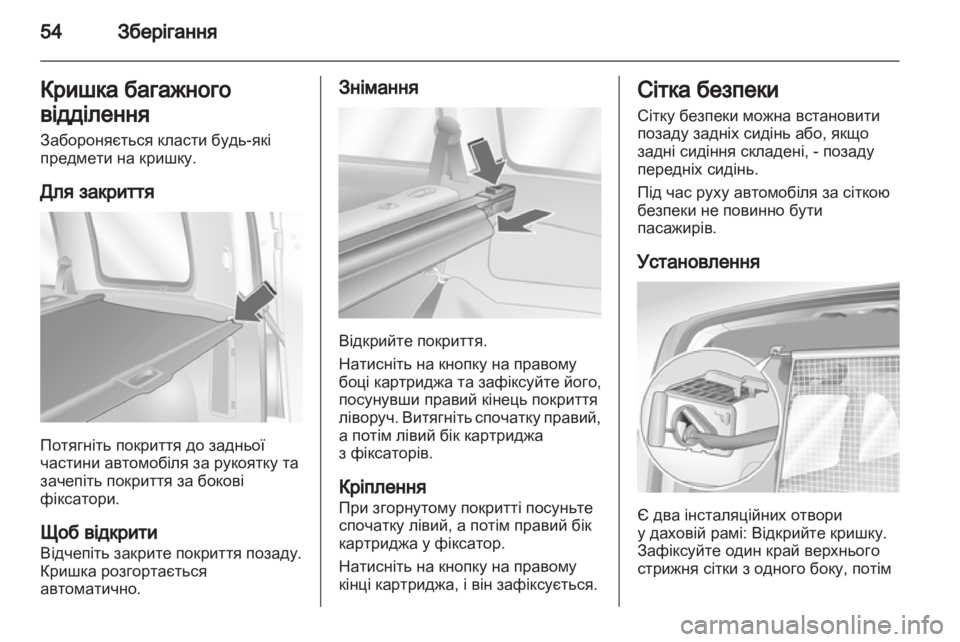 54 Зберігання

Кришка багажного відділення
Забороняється класти будь-які предмети на кришку.

Для закриття

Потягніть покриття до задньої частини автомобіля за рукоятку та зачепіть покриття за бокові фіксатори.

Щоб відкрити
Відчепіть закрите покриття позаду. Кришка розгортається автоматично.

Знімання

Відкрийте покриття.

Натисніть на кнопку на правому боці картриджа та зафіксуйте його, посунувши правий кінець покриття ліворуч. Витягніть спочатку правий, а потім лівий бік картриджа з фіксаторів.

Кріплення
При згорнутому покритті посуньте спочатку лівий, а потім правий бік картриджа у фіксатор.

Натисніть на кнопку на правому кінці картриджа, і він зафіксується.

Сітка безпеки
Сітку безпеки можна встановити позаду задніх сидінь або, якщо задні сидіння складені, - позаду передніх сидінь.

Під час руху автомобіля за сіткою безпеки не повинно бути пасажирів.

Установлення

Є два інсталяційних отвори у даховій рамі: Відкрийте кришку. Зафіксуйте один край верхнього стрижня сітки з одного боку, потім

carmanualsonline.info