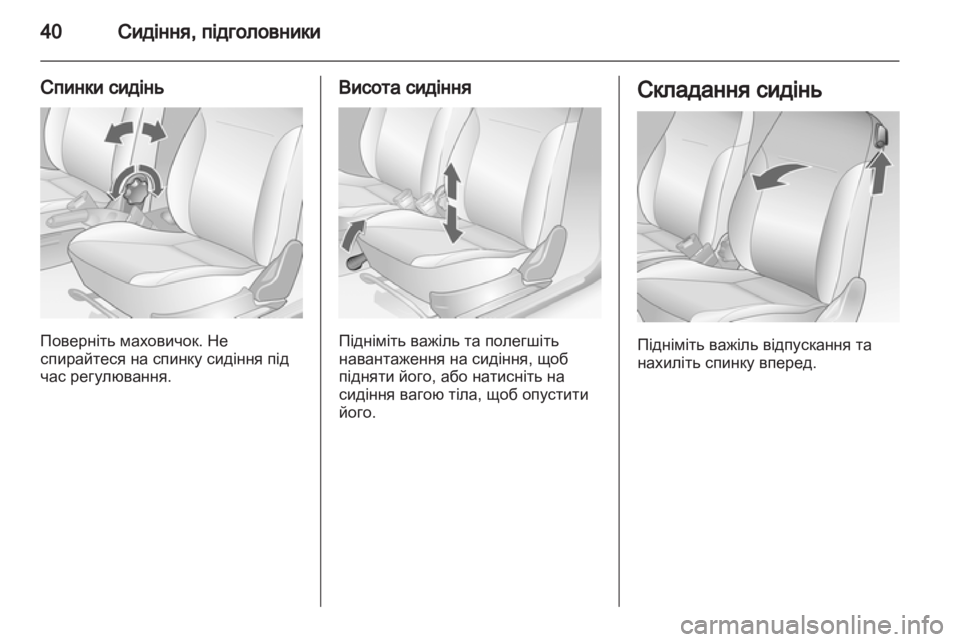 40 Сидіння, підголовники

Спинки сидінь

Поверніть маховичок. Не спирайтеся на спинку сидіння під час регулювання.

Висота сидіння

Підніміть важіль та полегшіть навантаження на сидіння, щоб підняти його, або натисніть на сидіння вагою тіла, щоб опустити його.

Складання сидінь

Підніміть важіль відпускання та нахиліть спинку вперед.

carmanualsonline.info