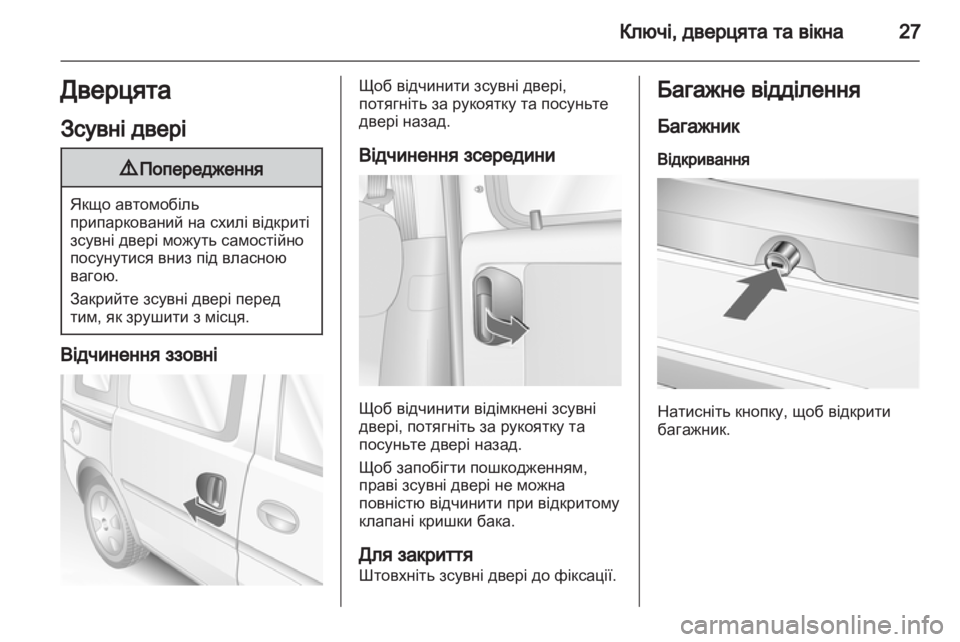 Ключі, дверцята та вікна 27

Дверцята

Зсувні двері

⚠ Попередження

Якщо автомобіль припаркований на схилі відкриті зсувні двері можуть самостійно посунутися вниз під власною вагою.

Закрийте зсувні двері перед тим, як зрушити з місця.

Відчинення ззовні

Щоб відчинити зсувні двері, потягніть за рукоятку та посуньте двері назад.

Відчинення зсередини

Щоб відчинити відімкнені зсувні двері, потягніть за рукоятку та посуньте двері назад.

Щоб запобігти пошкодженням, праві зсувні двері не можна повністю відчинити при відкритому клапані кришки бака.

Для закриття

Штовхніть зсувні двері до фіксації.

Багажне відділення

Багажник

Відкривання

Натисніть кнопку, щоб відкрити багажник.

carmanualsonline.info