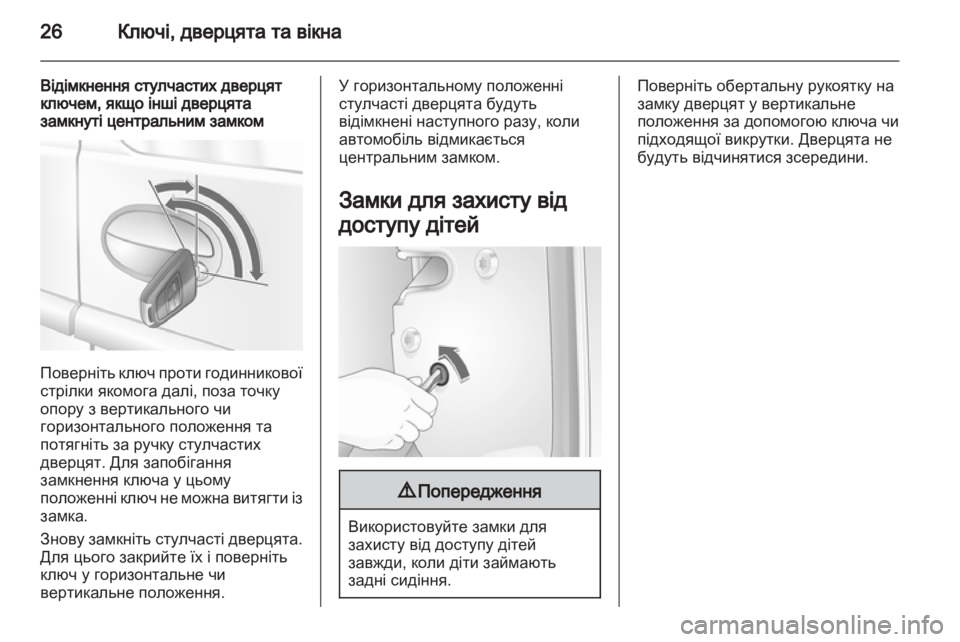 26 Ключі, дверцята та вікна

Відімкнення стулчастих дверцят ключем, якщо інші дверцята замкнуті центральним замком

Поверніть ключ проти годинникової стрілки якомога далі, поза точку опору з вертикального чи горизонтального положення та потягніть за ручку стулчастих дверцят. Для запобігання замкнення ключа у цьому положенні ключ не можна витягти із замка.

Знову замкніть стулчасті дверцята. Для цього закрийте їх і поверніть ключ у горизонтальне чи вертикальне положення.

У горизонтальному положенні стулчасті дверцята будуть відімкнені наступного разу, коли автомобіль відмикається центральним замком.

Замки для захисту від доступу дітей

⚠ Попередження

Використовуйте замки для захисту від доступу дітей завжди, коли діти займають задні сидіння.

Поверніть обертальну рукоятку на замку дверцят у вертикальне положення за допомогою ключа чи підходящої викрутки. Дверцята не будуть відчинятися зсередини.

carmanualsonline.info