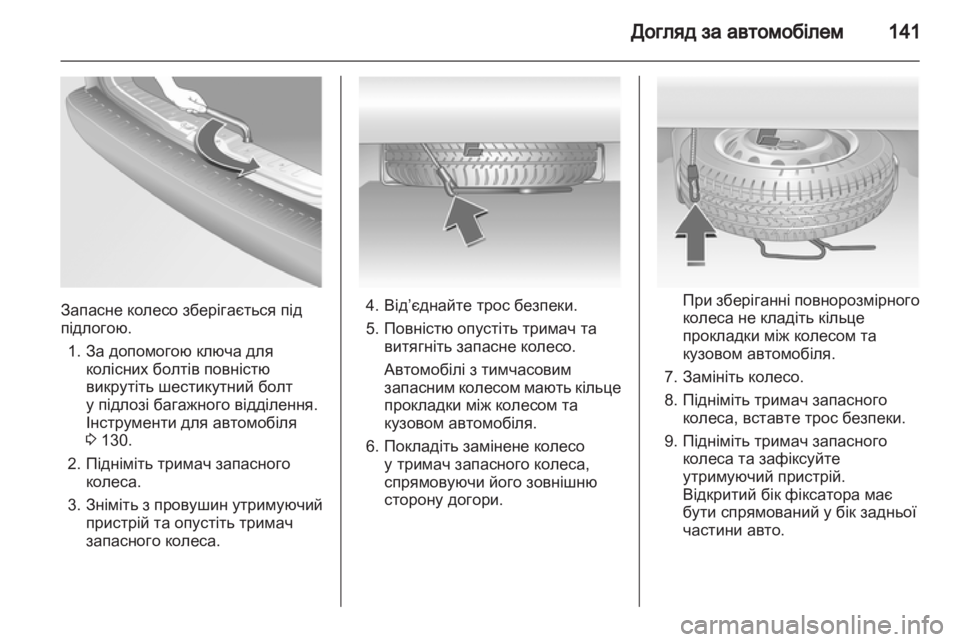 Догляд за автомобілем 141

Запасне колесо зберігається під підлогою.

1. За допомогою ключа для колісних болтів повністю викрутіть шестикутний болт у підлозі багажного відділення. Інструменти для автомобіля ◊ 130.

2. Підніміть тримач запасного колеса.

3. Зніміть з провушин утримуючий пристрій та опустіть тримач запасного колеса.

4. Від'єднайте трос безпеки.

5. Повністю опустіть тримач та витягніть запасне колесо.

Автомобілі з тимчасовим запасним колесом мають кільце прокладки між колесом та кузовом автомобіля.

6. Покладіть замінене колесо у тримач запасного колеса, спрямовуючи його зовнішню сторону догори.

При зберіганні повнорозмірного колеса не кладіть кільце прокладки між колесом та кузовом автомобіля.

7. Замініть колесо.

8. Підніміть тримач запасного колеса, вставте трос безпеки.

9. Підніміть тримач запасного колеса та зафіксуйте утримуючий пристрій. Відкритий бік фіксатора має бути спрямований у бік задньої частини авто.

carmanualsonline.info