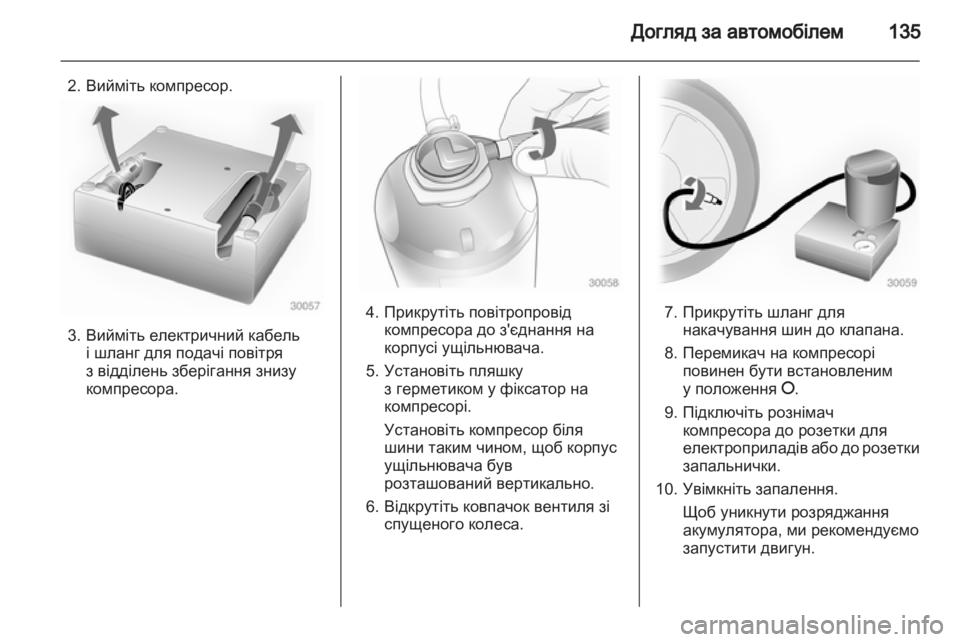 Догляд за автомобілем 135

2. Вийміть компресор.

30057

3. Вийміть електричний кабель і шланг для подачі повітря з відділень зберігання знизу компресора.

30058

4. Прикрутіть повітропровід компресора до з'єднання на корпусі ущільнювача.

5. Установіть пляшку з герметиком у фіксатор на компресорі.

Установіть компресор біля шини таким чином, щоб корпус ущільнювача був розташований вертикально.

6. Відкрутіть ковпачок вентиля зі спущеного колеса.

30059

7. Прикрутіть шланг для накачування шин до клапана.

8. Перемикач на компресорі повинен бути встановленим у положення O.

9. Підключіть рознімач компресора до розетки для електроприладів або до розетки запальнички.

10. Увімкніть запалення.

Щоб уникнути розряджання акумулятора, ми рекомендуємо запустити двигун.

carmanualsonline.info