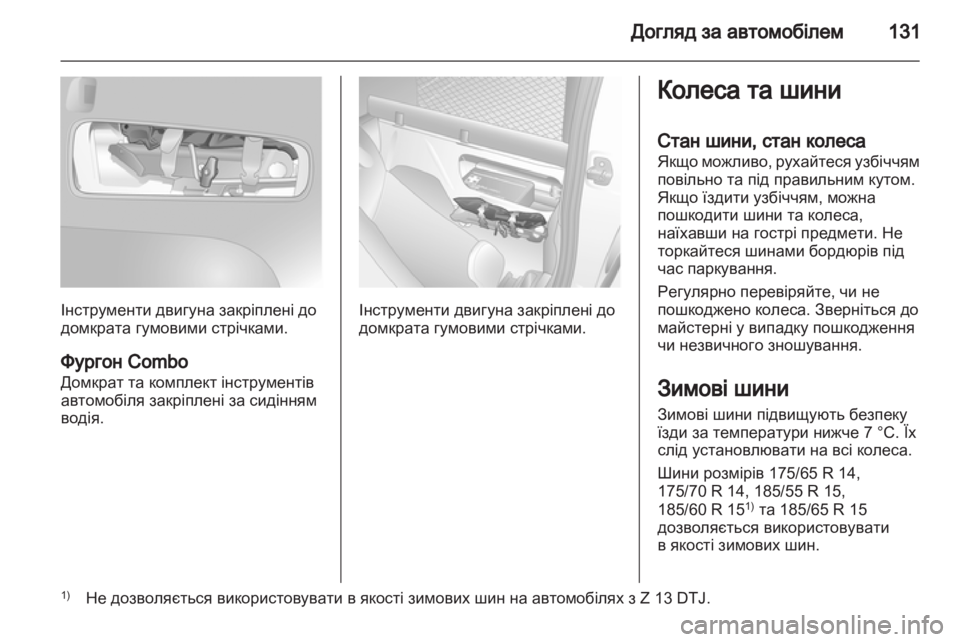 Догляд за автомобілем 131

Інструменти двигуна закріплені до домкрата гумовими стрічками.

Фургон Combo
Домкрат та комплект інструментів автомобіля закріплені за сидінням водія.

Інструменти двигуна закріплені до домкрата гумовими стрічками.

Колеса та шини

Стан шини, стан колеса
Якщо можливо, рухайтеся узбіччям повільно та під правильним кутом. Якщо їздити узбіччям, можна пошкодити шини та колеса, наїхавши на гострі предмети. Не торкайтеся шинами бордюрів під час паркування.

Регулярно перевіряйте, чи не пошкоджено колеса. Зверніться до майстерні у випадку пошкодження чи незвичного зношування.

Зимові шини
Зимові шини підвищують безпеку їзди за температури нижче 7 °C. Їх слід установлювати на всі колеса.

Шини розмірів 175/65 R 14, 175/70 R 14, 185/55 R 15, 185/60 R 15$^{1)}$ та 185/65 R 15 дозволяється використовувати в якості зимових шин.

$^{1)}$ Не дозволяється використовувати в якості зимових шин на автомобілях з Z 13 DTJ.

carmanualsonline.info