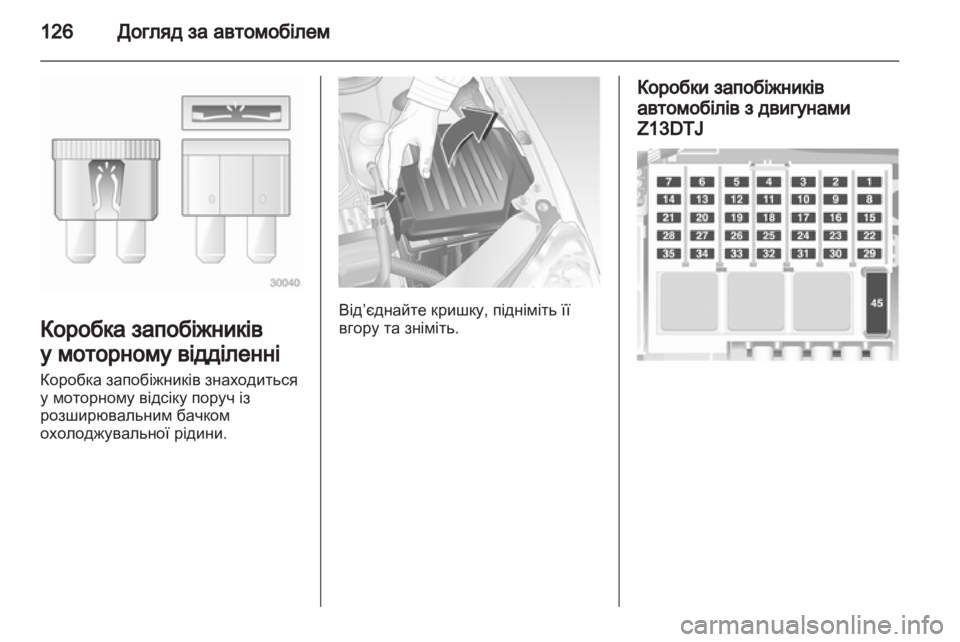 126 Догляд за автомобілем

30040

Коробка запобіжників у моторному відділенні

Коробка запобіжників знаходиться у моторному відсіку поруч із розширювальним бачком охолоджувальної рідини.

Від'єднайте кришку, підніміть її вгору та зніміть.

Коробки запобіжників автомобілів з двигунами Z13DTJ

7 6 5 4 3 2 1
14 13 12 11 10 9 8
21 20 19 18 17 16 15
28 27 26 25 24 23 22
35 34 33 32 31 30 29
45

carmanualsonline.info