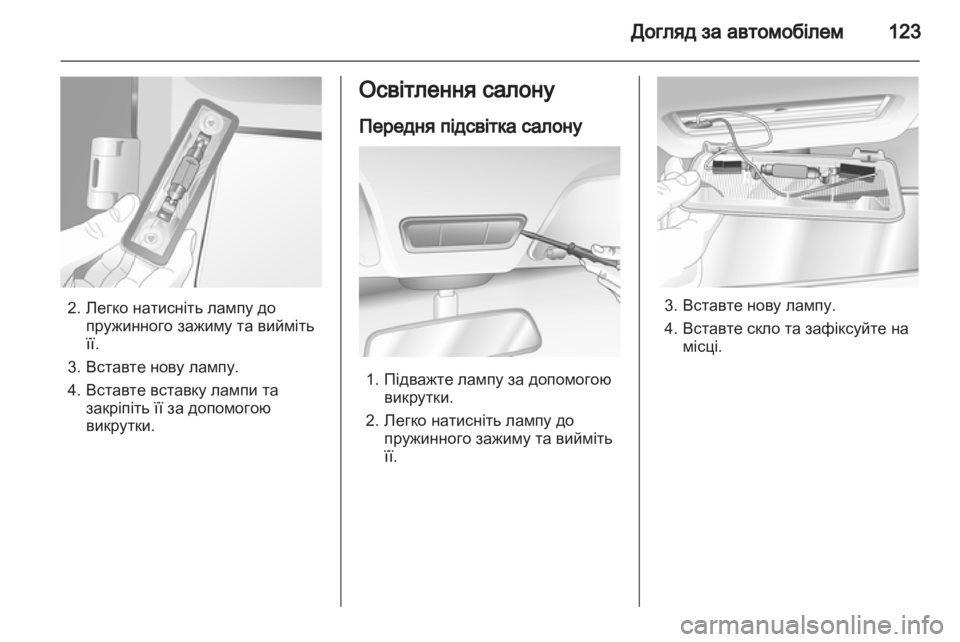 Догляд за автомобілем 123

2. Легко натисніть лампу до пружинного зажиму та вийміть її.
3. Вставте нову лампу.
4. Вставте вставку лампи та закріпіть її за допомогою викрутки.

Освітлення салону

Передня підсвітка салону

1. Підважте лампу за допомогою викрутки.
2. Легко натисніть лампу до пружинного зажиму та вийміть її.

3. Вставте нову лампу.
4. Вставте скло та зафіксуйте на місці.

carmanualsonline.info