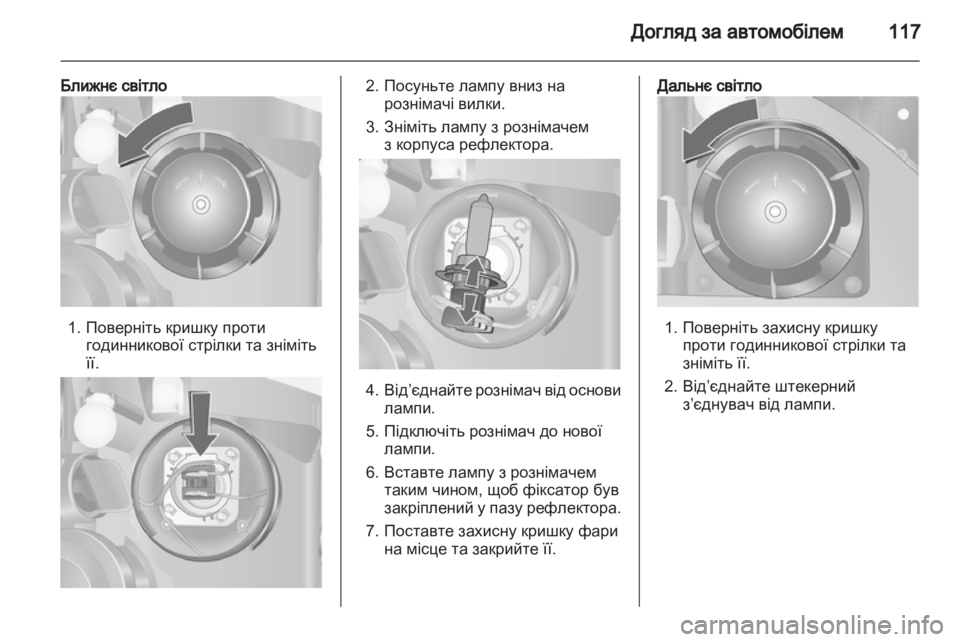 Догляд за автомобілем 117

Ближнє світло

1. Поверніть кришку проти годинникової стрілки та зніміть її.

2. Посуньте лампу вниз на рознімачі вилки.

3. Зніміть лампу з рознімачем з корпуса рефлектора.

4. Від'єднайте рознімач від основи лампи.

5. Підключіть рознімач до нової лампи.

6. Вставте лампу з рознімачем таким чином, щоб фіксатор був закріплений у пазу рефлектора.

7. Поставте захисну кришку фари на місце та закрийте її.

Дальнє світло

1. Поверніть захисну кришку проти годинникової стрілки та зніміть її.

2. Від'єднайте штекерний з'єднувач від лампи.

carmanualsonline.info