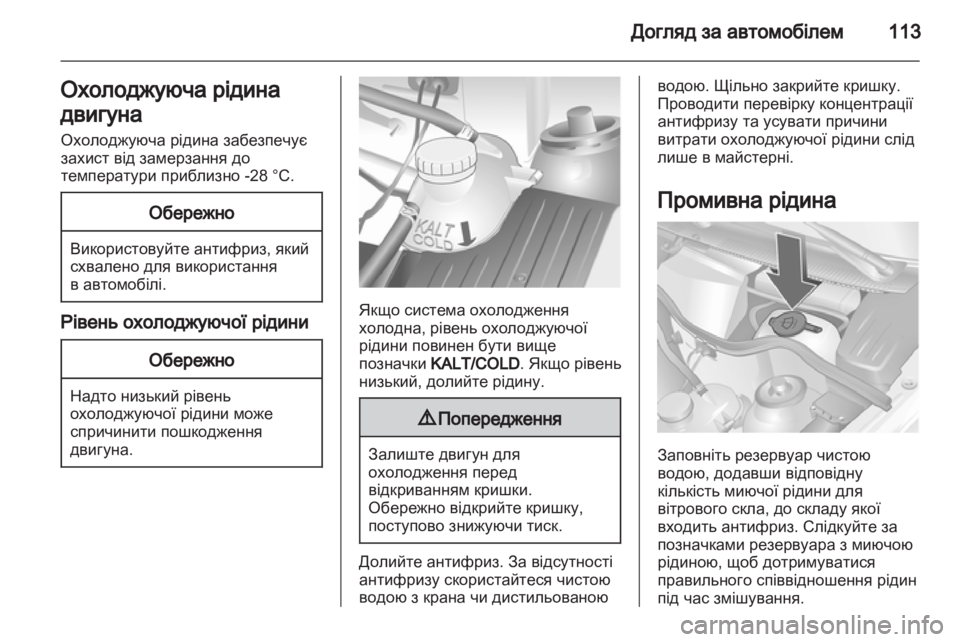 Догляд за автомобілем 113

Охолоджуюча рідина двигуна

Охолоджуюча рідина забезпечує захист від замерзання до температури приблизно -28 °C.

Обережно

Використовуйте антифриз, який схвалено для використання в автомобілі.

Рівень охолоджуючої рідини

Обережно

Надто низький рівень охолоджуючої рідини може спричинити пошкодження двигуна.

KALT
COLD

Якщо система охолодження холодна, рівень охолоджуючої рідини повинен бути вище позначки KALT/COLD. Якщо рівень низький, долийте рідину.

⚠ Попередження

Залиште двигун для охолодження перед відкриванням кришки. Обережно відкрийте кришку, поступово знижуючи тиск.

Долийте антифриз. За відсутності антифризу скористайтеся чистою водою з крана чи дистильованою водою. Щільно закрийте кришку. Проводити перевірку концентрації антифризу та усувати причини витрати охолоджуючої рідини слід лише в майстерні.

Промивна рідина

Заповніть резервуар чистою водою, додавши відповідну кількість миючої рідини для вітрового скла, до складу якої входить антифриз. Слідкуйте за позначками резервуара з миючою рідиною, щоб дотримуватися правильного співвідношення рідин під час змішування.

carmanualsonline.info