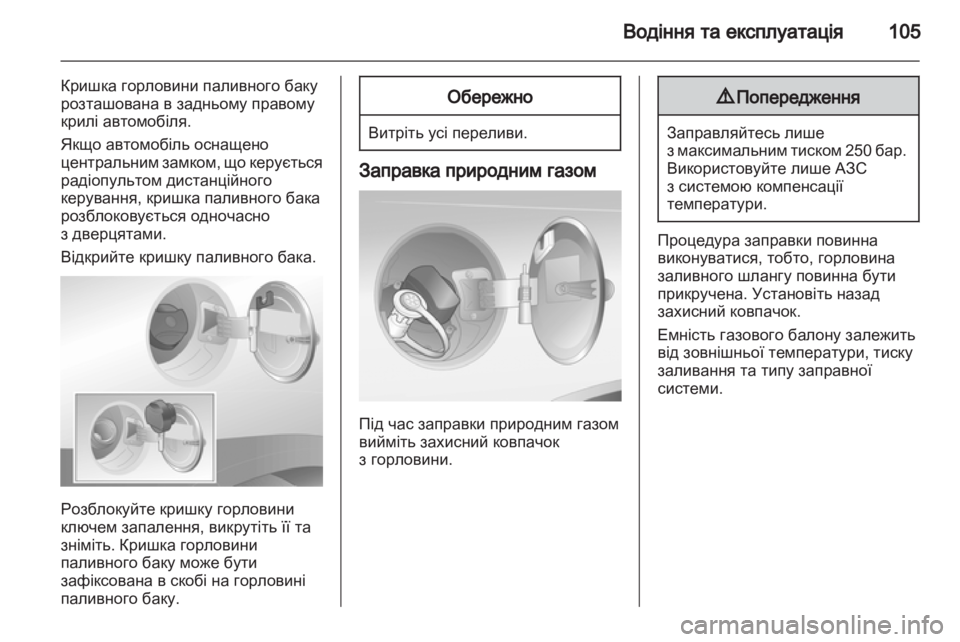 Водіння та експлуатація 105

Кришка горловини паливного баку розташована в задньому правому крилі автомобіля.

Якщо автомобіль оснащено центральним замком, що керується радіопультом дистанційного керування, кришка паливного бака розблоковується одночасно з дверцятами.

Відкрийте кришку паливного бака.

Розблокуйте кришку горловини ключем запалення, викрутіть її та зніміть. Кришка горловини паливного баку може бути зафіксована в скобі на горловині паливного баку.

Обережно

Витріть усі переливи.

Заправка природним газом

Під час заправки природним газом вийміть захисний ковпачок з горловини.

⚠ Попередження

Заправляйтесь лише з максимальним тиском 250 бар. Використовуйте лише АЗС з системою компенсації температури.

Процедура заправки повинна виконуватися, тобто, горловина заливного шлангу повинна бути прикручена. Установіть назад захисний ковпачок.

Ємність газового балону залежить від зовнішньої температури, тиску заливання та типу заправної системи.

carmanualsonline.info