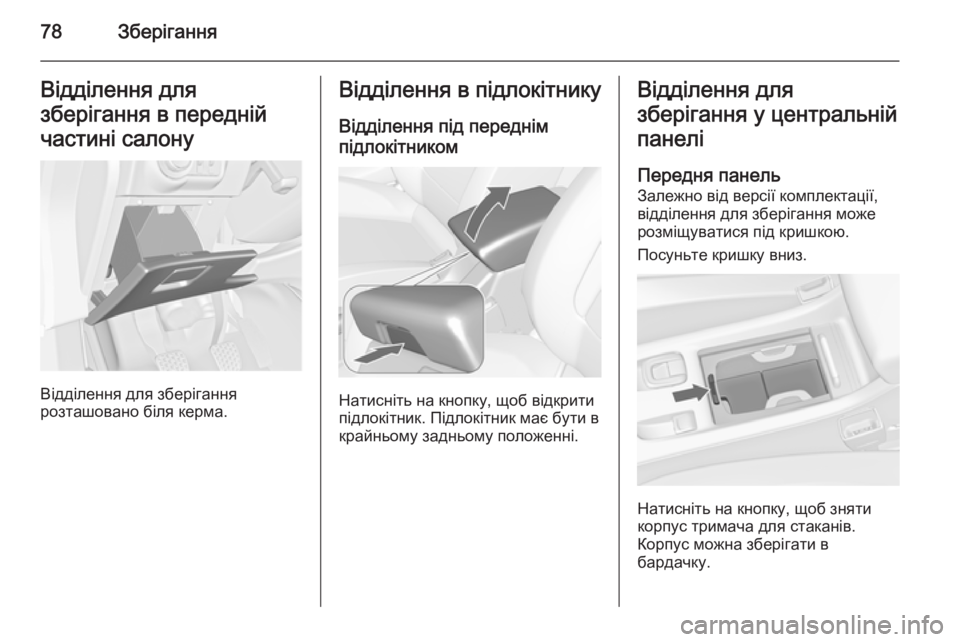 78 Зберігання

Відділення для зберігання в передній частині салону

Відділення для зберігання розташовано біля керма.

Відділення в підлокітнику

Відділення під переднім підлокітником

Натисніть на кнопку, щоб відкрити підлокітник. Підлокітник має бути в крайньому задньому положенні.

Відділення для зберігання у центральній панелі

Передня панель

Залежно від версії комплектації, відділення для зберігання може розміщуватися під кришкою.

Посуньте кришку вниз.

Натисніть на кнопку, щоб зняти корпус тримача для стаканів. Корпус можна зберігати в бардачку.

carmanualsonline.info