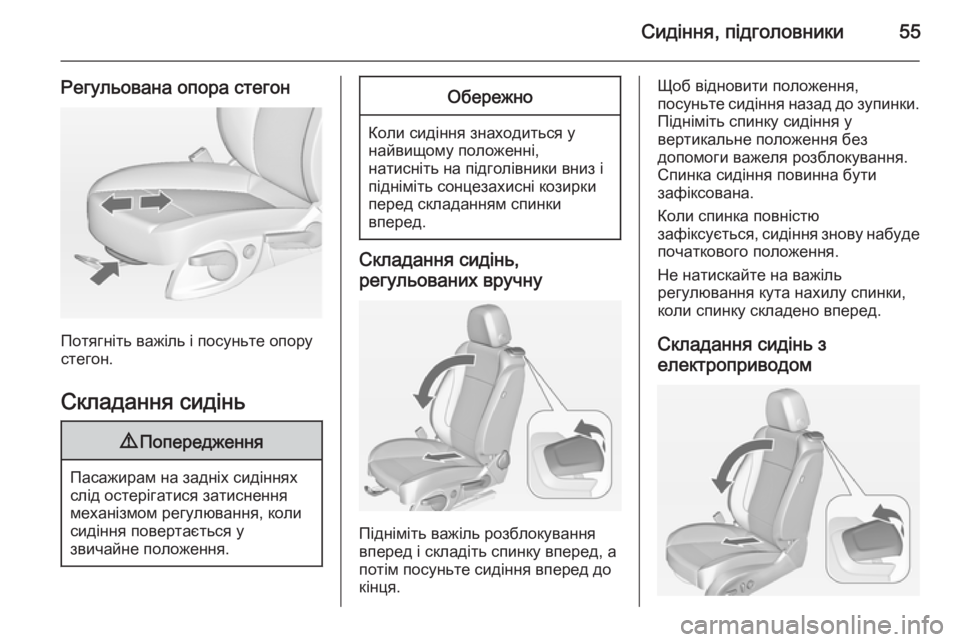 Сидіння, підголовники 55

Регульована опора стегон

Потягніть важіль і посуньте опору стегон.

Складання сидінь

⚠ Попередження

Пасажирам на задніх сидіннях слід остерігатися затиснення механізмом регулювання, коли сидіння повертається у звичайне положення.

Обережно

Коли сидіння знаходиться у найвищому положенні, натисніть на підголівники вниз і підніміть сонцезахисні козирки перед складанням спинки вперед.

Складання сидінь, регульованих вручну

Підніміть важіль розблокування вперед і складіть спинку вперед, а потім посуньте сидіння вперед до кінця.

Щоб відновити положення, посуньте сидіння назад до зупинки. Підніміть спинку сидіння у вертикальне положення без допомоги важеля розблокування. Спинка сидіння повинна бути зафіксована.

Коли спинка повністю зафіксується, сидіння знову набуде початкового положення.

Не натискайте на важіль регулювання кута нахилу спинки, коли спинку складено вперед.

Складання сидінь з електроприводом

carmanualsonline.info