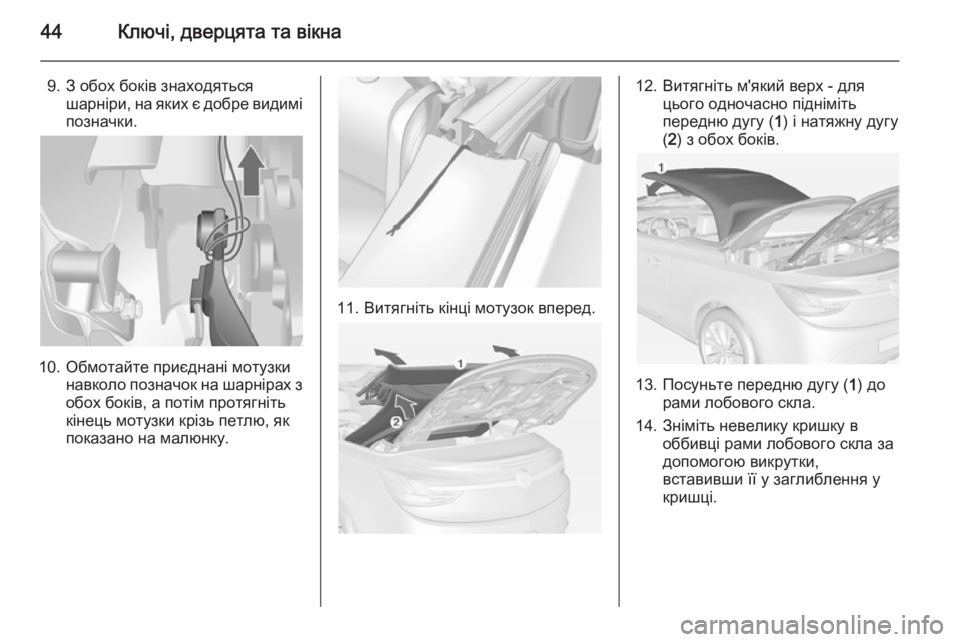 44 Ключі, дверцята та вікна

9. З обох боків знаходяться шарніри, на яких є добре видимі позначки.

10. Обмотайте приєднані мотузки навколо позначок на шарнірах з обох боків, а потім протягніть кінець мотузки крізь петлю, як показано на малюнку.

11. Витягніть кінці мотузок вперед.

1

2

12. Витягніть м'який верх - для цього одночасно підніміть передню дугу (1) і натяжну дугу (2) з обох боків.

1

13. Посуньте передню дугу (1) до рами лобового скла.

14. Зніміть невелику кришку в оббивці рами лобового скла за допомогою викрутки, вставивши її у заглиблення у кришці.

carmanualsonline.info