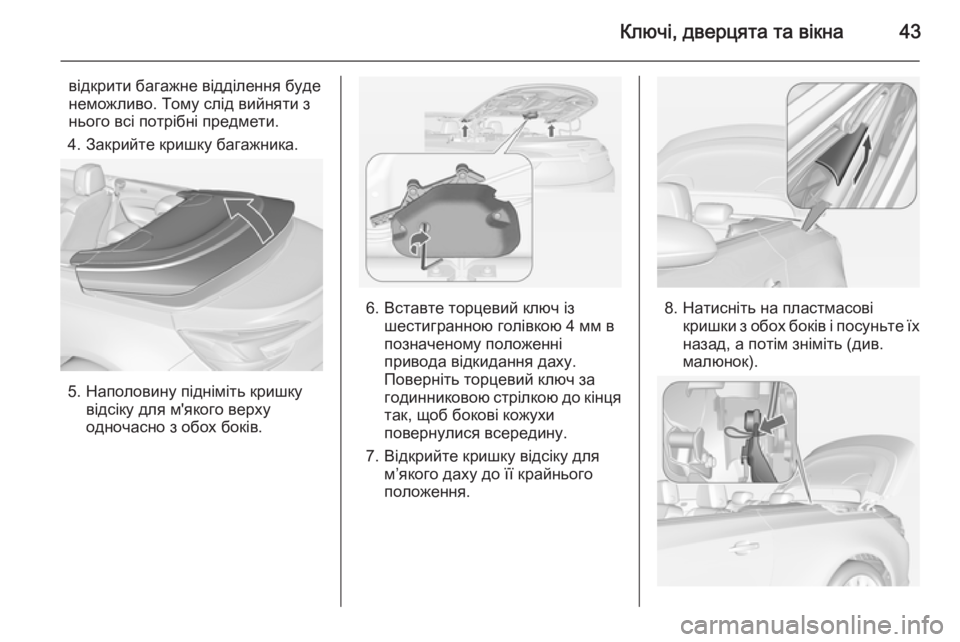 Ключі, дверцята та вікна 43

відкрити багажне відділення буде неможливо. Тому слід вийняти з нього всі потрібні предмети.

4. Закрийте кришку багажника.

5. Наполовину підніміть кришку відсіку для м'якого верху одночасно з обох боків.

6. Вставте торцевий ключ із шестигранною голівкою 4 мм в позначеному положенні привода відкидання даху. Поверніть торцевий ключ за годинниковою стрілкою до кінця так, щоб бокові кожухи повернулися всередину.

7. Відкрийте кришку відсіку для м'якого даху до її крайнього положення.

8. Натисніть на пластмасові кришки з обох боків і посуньте їх назад, а потім зніміть (див. малюнок).

carmanualsonline.info