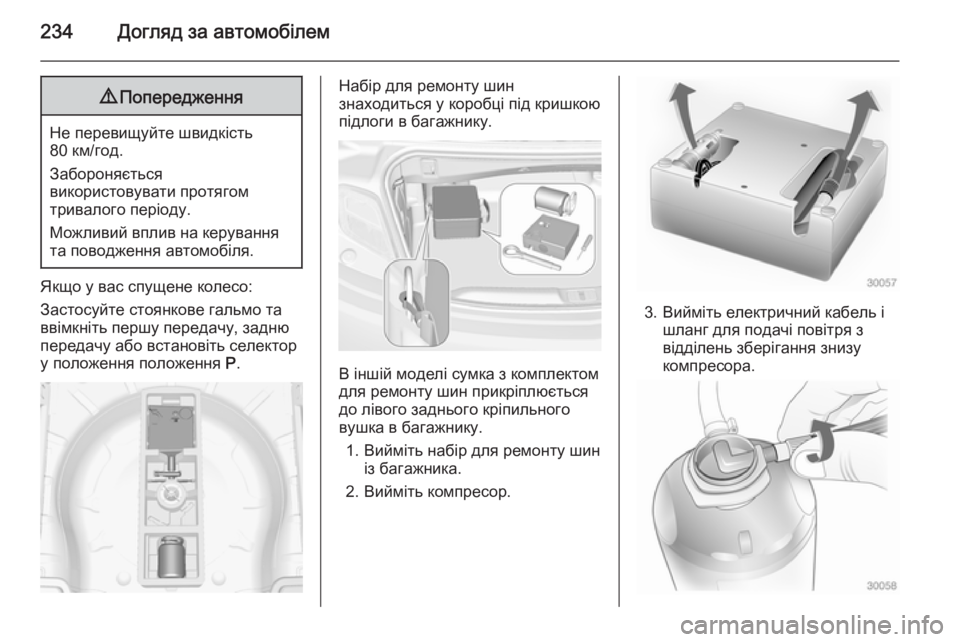 234 Догляд за автомобілем

⚠ Попередження

Не перевищуйте швидкість 80 км/год.

Забороняється використовувати протягом тривалого періоду.

Можливий вплив на керування та поводження автомобіля.

Якщо у вас спущене колесо:

Застосуйте стоянкове гальмо та ввімкніть першу передачу, задню передачу або встановіть селектор у положення положення P.

Набір для ремонту шин знаходиться у коробці під кришкою підлоги в багажнику.

В іншій моделі сумка з комплектом для ремонту шин прикріплюється до лівого заднього кріпильного вушка в багажнику.

1. Вийміть набір для ремонту шин із багажника.

2. Вийміть компресор.

30057

3. Вийміть електричний кабель і шланг для подачі повітря з відділень зберігання знизу компресора.

30058

carmanualsonline.info