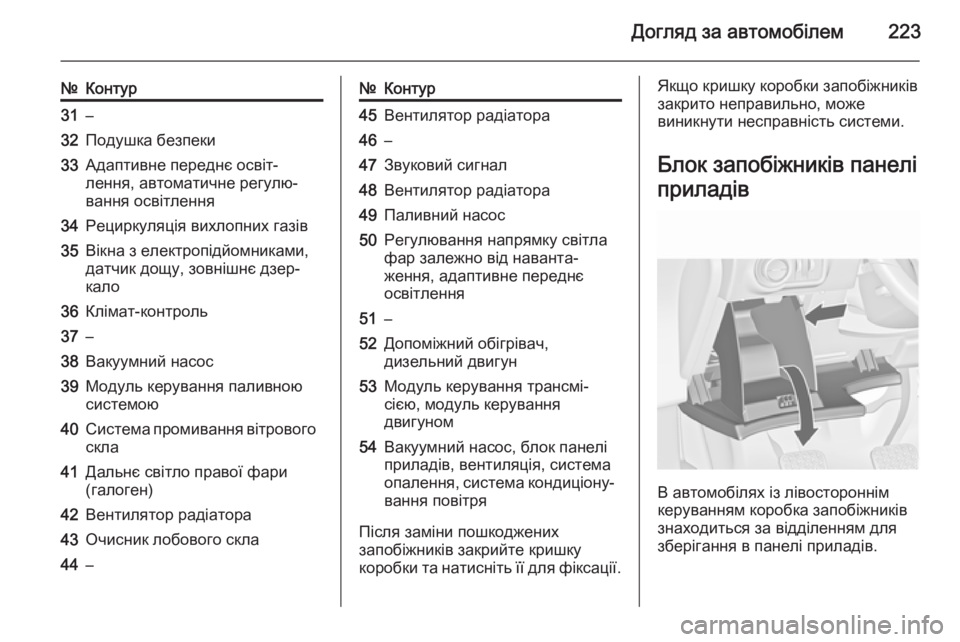 Догляд за автомобілем 223

| № | Контур |
|---|---|
| 31 | – |
| 32 | Подушка безпеки |
| 33 | Адаптивне переднє освітлення, автоматичне регулювання освітлення |
| 34 | Рециркуляція вихлопних газів |
| 35 | Вікна з електропідйомниками, датчик дощу, зовнішнє дзеркало |
| 36 | Клімат-контроль |
| 37 | – |
| 38 | Вакуумний насос |
| 39 | Модуль керування паливною системою |
| 40 | Система промивання вітрового скла |
| 41 | Дальнє світло правої фари (галоген) |
| 42 | Вентилятор радіатора |
| 43 | Очисник лобового скла |
| 44 | – |

| № | Контур |
|---|---|
| 45 | Вентилятор радіатора |
| 46 | – |
| 47 | Звуковий сигнал |
| 48 | Вентилятор радіатора |
| 49 | Паливний насос |
| 50 | Регулювання напрямку світла фар залежно від навантаження, адаптивне переднє освітлення |
| 51 | – |
| 52 | Допоміжний обігрівач, дизельний двигун |
| 53 | Модуль керування трансмісією, модуль керування двигуном |
| 54 | Вакуумний насос, блок панелі приладів, вентиляція, система опалення, система кондиціонування повітря |

Після заміни пошкоджених запобіжників закрийте кришку коробки та натисніть її для фіксації.

Якщо кришку коробки запобіжників закрито неправильно, може виникнути несправність системи.

Блок запобіжників панелі приладів

В автомобілях із лівостороннім керуванням коробка запобіжників знаходиться за відділенням для зберігання в панелі приладів.

carmanualsonline.info