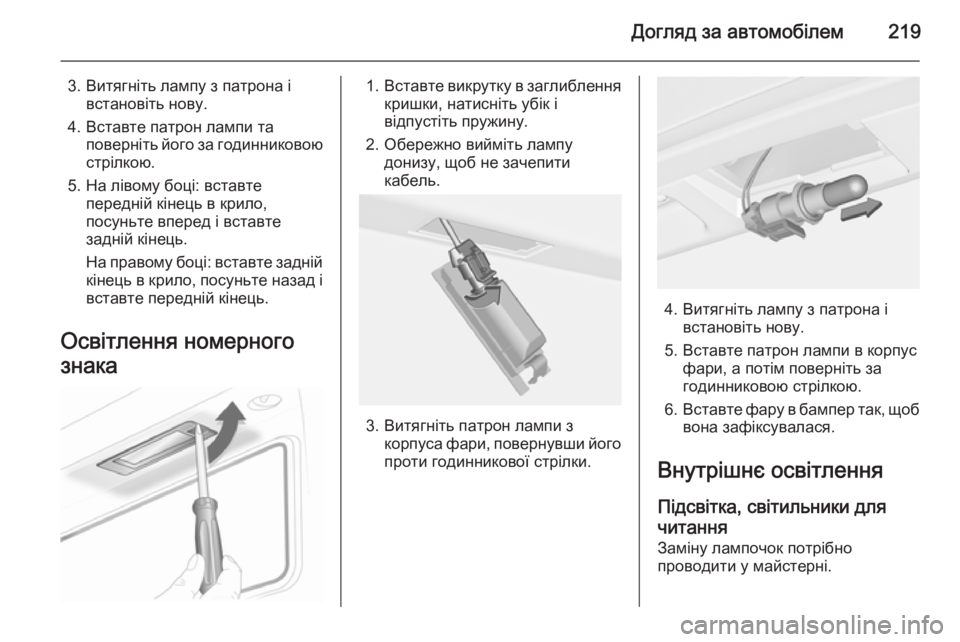 Догляд за автомобілем 219

3. Витягніть лампу з патрона і встановіть нову.

4. Вставте патрон лампи та поверніть його за годинниковою стрілкою.

5. На лівому боці: вставте передній кінець в крило, посуньте вперед і вставте задній кінець.

На правому боці: вставте задній кінець в крило, посуньте назад і вставте передній кінець.

Освітлення номерного знака

1. Вставте викрутку в заглиблення кришки, натисніть убік і відпустіть пружину.

2. Обережно вийміть лампу донизу, щоб не зачепити кабель.

3. Витягніть патрон лампи з корпуса фари, повернувши його проти годинникової стрілки.

4. Витягніть лампу з патрона і встановіть нову.

5. Вставте патрон лампи в корпус фари, а потім поверніть за годинниковою стрілкою.

6. Вставте фару в бампер так, щоб вона зафіксувалася.

Внутрішнє освітлення

Підсвітка, світильники для читання

Заміну лампочок потрібно проводити у майстерні.

carmanualsonline.info