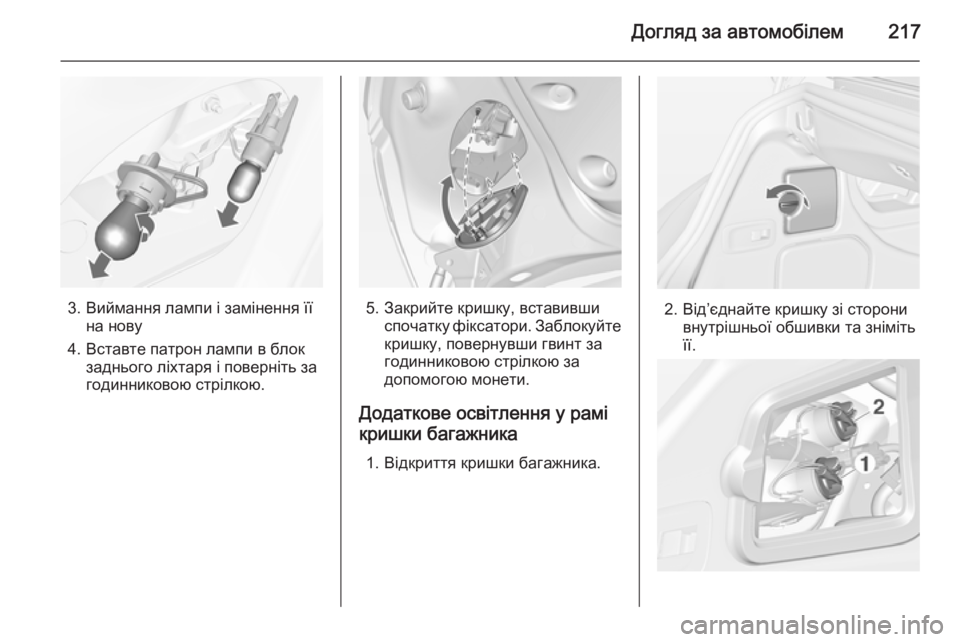 Догляд за автомобілем 217

3. Виймання лампи і замінення її на нову

4. Вставте патрон лампи в блок заднього ліхтаря і поверніть за годинниковою стрілкою.

5. Закрийте кришку, вставивши спочатку фіксатори. Заблокуйте кришку, повернувши гвинт за годинниковою стрілкою за допомогою монети.

Додаткове освітлення у рамі кришки багажника

1. Відкриття кришки багажника.

2. Від'єднайте кришку зі сторони внутрішньої обшивки та зніміть її.

2

1

carmanualsonline.info