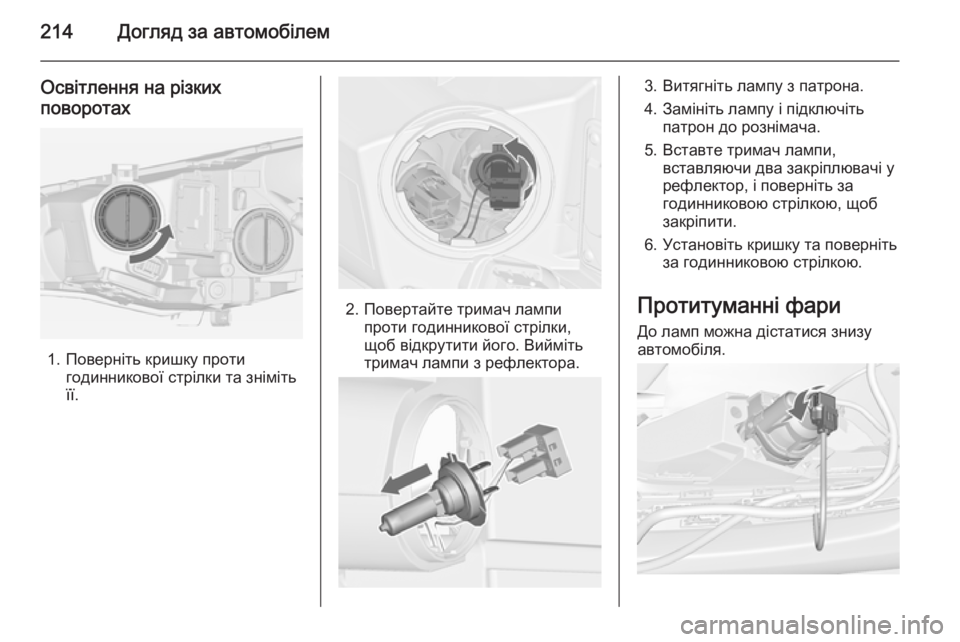 214 Догляд за автомобілем

Освітлення на різких поворотах

1. Поверніть кришку проти годинникової стрілки та зніміть її.

2. Повертайте тримач лампи проти годинникової стрілки, щоб відкрутити його. Вийміть тримач лампи з рефлектора.

3. Витягніть лампу з патрона.

4. Замініть лампу і підключіть патрон до рознімача.

5. Вставте тримач лампи, вставляючи два закріплювачі у рефлектор, і поверніть за годинниковою стрілкою, щоб закріпити.

6. Установіть кришку та поверніть за годинниковою стрілкою.

Протитуманні фари

До ламп можна дістатися знизу автомобіля.

carmanualsonline.info