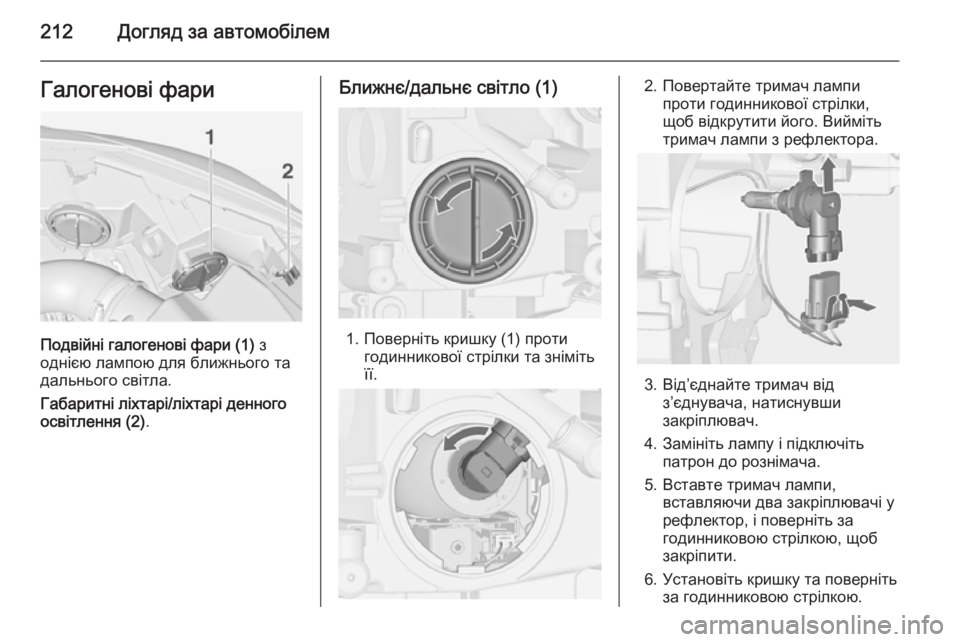 212 Догляд за автомобілем

Галогенові фари

1
2

Подвійні галогенові фари (1) з однією лампою для ближнього та дальнього світла.

Габаритні ліхтарі/ліхтарі денного освітлення (2).

Ближнє/дальнє світло (1)

1. Поверніть кришку (1) проти годинникової стрілки та зніміть її.

2. Повертайте тримач лампи проти годинникової стрілки, щоб відкрутити його. Вийміть тримач лампи з рефлектора.

3. Від'єднайте тримач від з'єднувача, натиснувши закріплювач.

4. Замініть лампу і підключіть патрон до рознімача.

5. Вставте тримач лампи, вставляючи два закріплювачі у рефлектор, і поверніть за годинниковою стрілкою, щоб закріпити.

6. Установіть кришку та поверніть за годинниковою стрілкою.

carmanualsonline.info