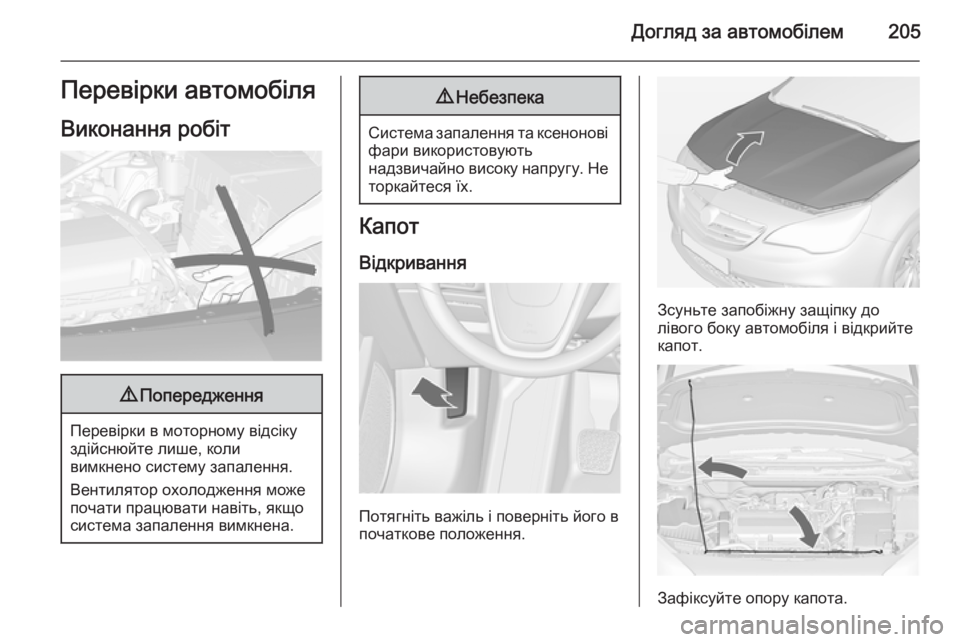 Догляд за автомобілем 205

Перевірки автомобіля

Виконання робіт

⚠ Попередження

Перевірки в моторному відсіку здійснюйте лише, коли вимкнено систему запалення.

Вентилятор охолодження може почати працювати навіть, якщо система запалення вимкнена.

⚠ Небезпека

Система запалення та ксенонові фари використовують надзвичайно високу напругу. Не торкайтеся їх.

Капот

Відкривання

Потягніть важіль і поверніть його в початкове положення.

Зсуньте запобіжну защіпку до лівого боку автомобіля і відкрийте капот.

Зафіксуйте опору капота.

carmanualsonline.info