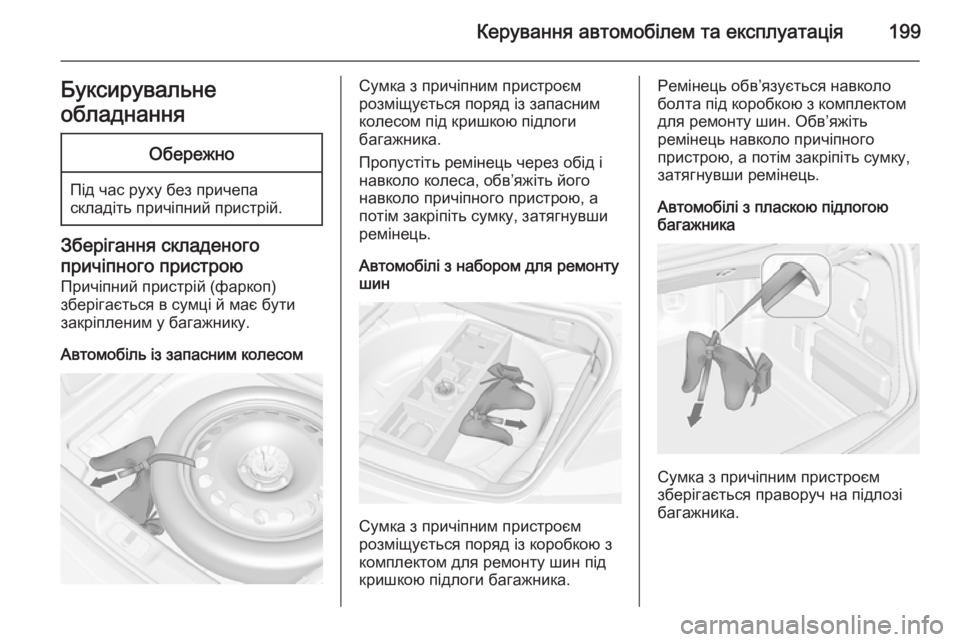 Керування автомобілем та експлуатація 199

Буксирувальне обладнання

Обережно

Під час руху без причепа складіть причіпний пристрій.

Зберігання складеного причіпного пристрою
Причіпний пристрій (фаркоп) зберігається в сумці й має бути закріпленим у багажнику.

Автомобіль із запасним колесом

Сумка з причіпним пристроєм розміщується поряд із запасним колесом під кришкою підлоги багажника.

Пропустіть ремінець через обід і навколо колеса, обв'яжіть його навколо причіпного пристрою, а потім закріпіть сумку, затягнувши ремінець.

Автомобілі з набором для ремонту шин

Сумка з причіпним пристроєм розміщується поряд із коробкою з комплектом для ремонту шин під кришкою підлоги багажника.

Ремінець обв'язується навколо болта під коробкою з комплектом для ремонту шин. Обв'яжіть ремінець навколо причіпного пристрою, а потім закріпіть сумку, затягнувши ремінець.

Автомобілі з пласкою підлогою багажника

Сумка з причіпним пристроєм зберігається праворуч на підлозі багажника.

carmanualsonline.info