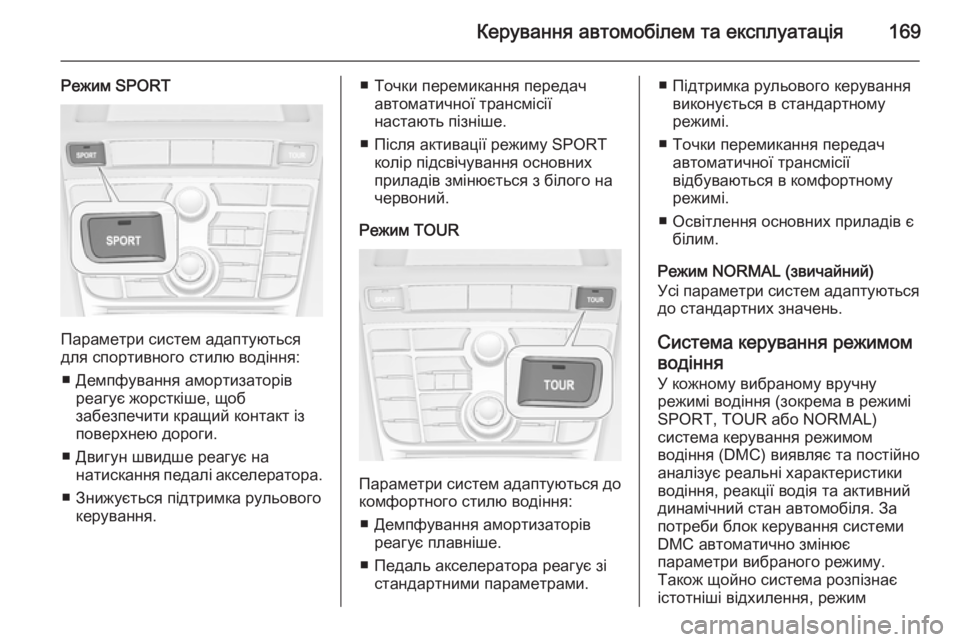 Керування автомобілем та експлуатація 169

Режим SPORT

SPORT TOUR

SPORT

Параметри систем адаптуються для спортивного стилю водіння:

■ Демпфування амортизаторів реагує жорсткіше, щоб забезпечити кращий контакт із поверхнею дороги.

■ Двигун швидше реагує на натискання педалі акселератора.

■ Знижується підтримка рульового керування.

■ Точки перемикання передач автоматичної трансмісії настають пізніше.

■ Після активації режиму SPORT колір підсвічування основних приладів змінюється з білого на червоний.

Режим TOUR

SPORT TOUR

TOUR

Параметри систем адаптуються до комфортного стилю водіння:

■ Демпфування амортизаторів реагує плавніше.

■ Педаль акселератора реагує зі стандартними параметрами.

■ Підтримка рульового керування виконується в стандартному режимі.

■ Точки перемикання передач автоматичної трансмісії відбуваються в комфортному режимі.

■ Освітлення основних приладів є білим.

Режим NORMAL (звичайний)
Усі параметри систем адаптуються до стандартних значень.

Система керування режимом водіння
У кожному вибраному вручну режимі водіння (зокрема в режимі SPORT, TOUR або NORMAL) система керування режимом водіння (DMC) виявляє та постійно аналізує реальні характеристики водіння, реакції водія та активний динамічний стан автомобіля. За потреби блок керування системи DMC автоматично змінює параметри вибраного режиму. Також щойно система розпізнає істотніші відхилення, режим

carmanualsonline.info