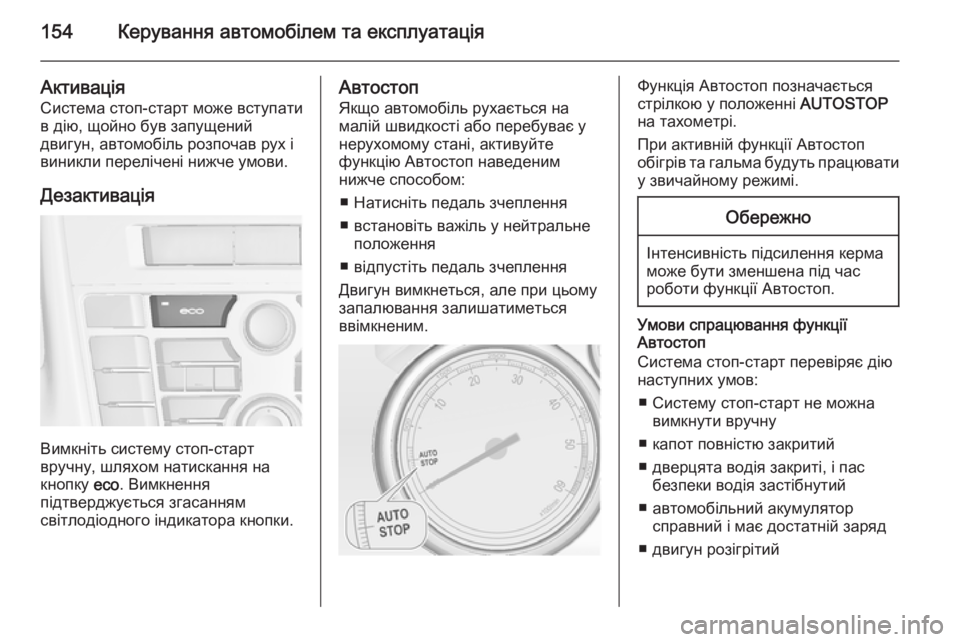 154 Керування автомобілем та експлуатація

Активація
Система стоп-старт може вступати в дію, щойно був запущений двигун, автомобіль розпочав рух і виникли перелічені нижче умови.

Дезактивація

eco

Вимкніть систему стоп-старт вручну, шляхом натискання на кнопку eco. Вимкнення підтверджується згасанням світлодіодного індикатора кнопки.

Автостоп
Якщо автомобіль рухається на малій швидкості або перебуває у нерухомому стані, активуйте функцію Автостоп наведеним нижче способом:
■ Натисніть педаль зчеплення
■ встановіть важіль у нейтральне положення
■ відпустіть педаль зчеплення
Двигун вимкнеться, але при цьому запалювання залишатиметься ввімкненим.

10 20 30 40 50 60
AUTO STOP
AUTO STOP

Функція Автостоп позначається стрілкою у положенні AUTOSTOP на тахометрі.
При активній функції Автостоп обігрів та гальма будуть працювати у звичайному режимі.

Обережно

Інтенсивність підсилення керма може бути зменшена під час роботи функції Автостоп.

Умови спрацювання функції Автостоп
Система стоп-старт перевіряє дію наступних умов:
■ Систему стоп-старт не можна вимкнути вручну
■ капот повністю закритий
■ дверцята водія закриті, і пас безпеки водія застібнутий
■ автомобільний акумулятор справний і має достатній заряд
■ двигун розігрітий

carmanualsonline.info