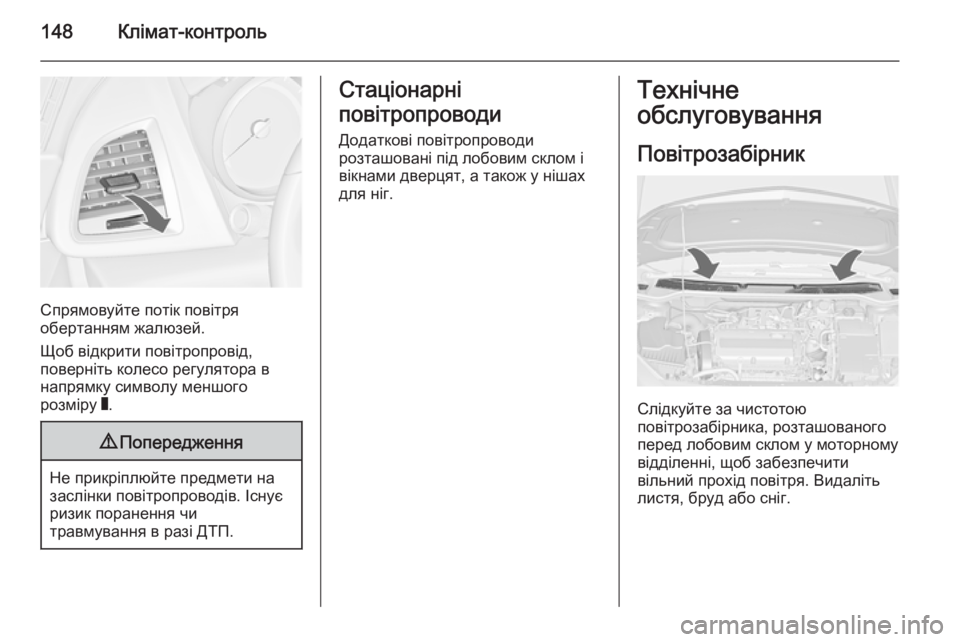 148 Клімат-контроль

Спрямовуйте потік повітря обертанням жалюзей.

Щоб відкрити повітропровід, поверніть колесо регулятора в напрямку символу меншого розміру ▮.

⚠ Попередження

Не прикріплюйте предмети на заслінки повітропроводів. Існує ризик поранення чи травмування в разі ДТП.

Стаціонарні повітропроводи

Додаткові повітропроводи розташовані під лобовим склом і вікнами дверцят, а також у нішах для ніг.

Технічне обслуговування

Повітрозабірник

Слідкуйте за чистотою повітрозабірника, розташованого перед лобовим склом у моторному відділенні, щоб забезпечити вільний прохід повітря. Видаліть листя, бруд або сніг.

carmanualsonline.info