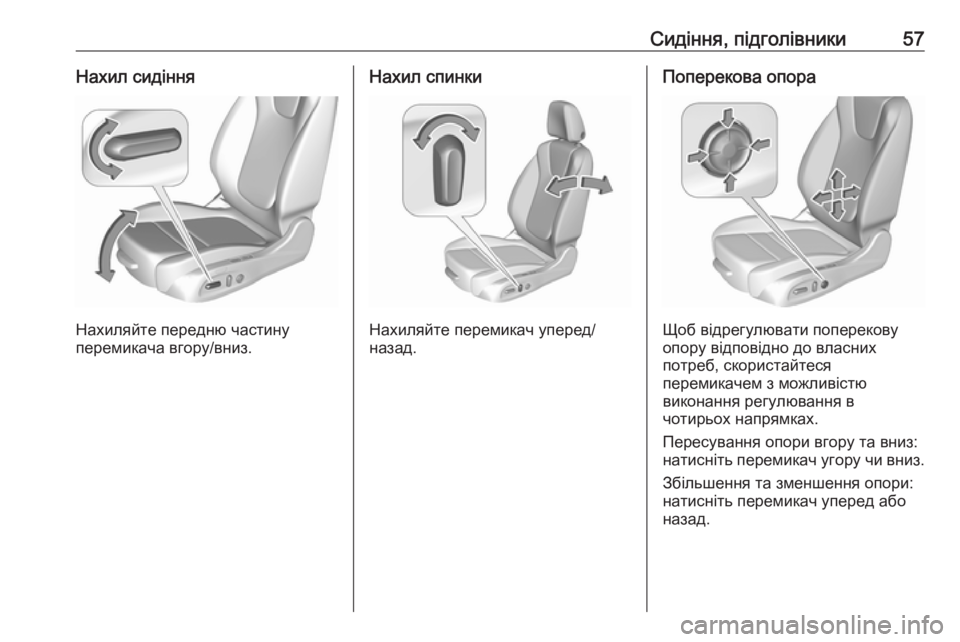 Сидіння, підголівники 57

Нахил сидіння

Нахиляйте передню частину перемикача вгору/вниз.

Нахил спинки

Нахиляйте перемикач уперед/назад.

Поперекова опора

Щоб відрегулювати поперекову опору відповідно до власних потреб, скористайтеся перемикачем з можливістю виконання регулювання в чотирьох напрямках.

Пересування опори вгору та вниз: натисніть перемикач угору чи вниз.

Збільшення та зменшення опори: натисніть перемикач уперед або назад.

carmanualsonline.info