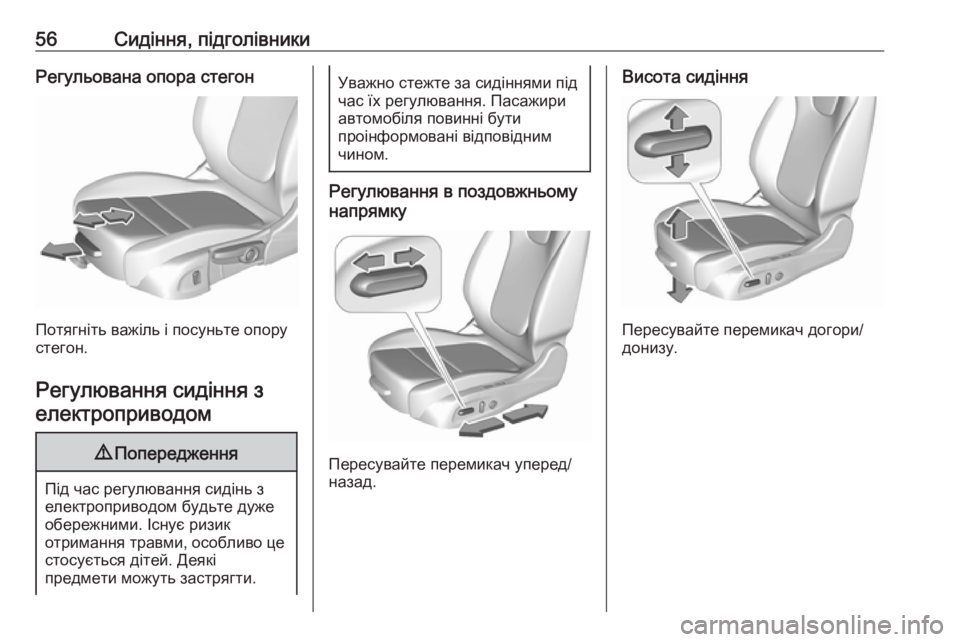 56 Сидіння, підголівники

Регульована опора стегон

Потягніть важіль і посуньте опору стегон.

Регулювання сидіння з електроприводом

⚠ Попередження

Під час регулювання сидінь з електроприводом будьте дуже обережними. Існує ризик отримання травми, особливо це стосується дітей. Деякі предмети можуть застрягти.

Уважно стежте за сидіннями під час їх регулювання. Пасажири автомобіля повинні бути проінформовані відповідним чином.

Регулювання в поздовжньому напрямку

Пересувайте перемикач уперед/назад.

Висота сидіння

Пересувайте перемикач догори/донизу.

carmanualsonline.info