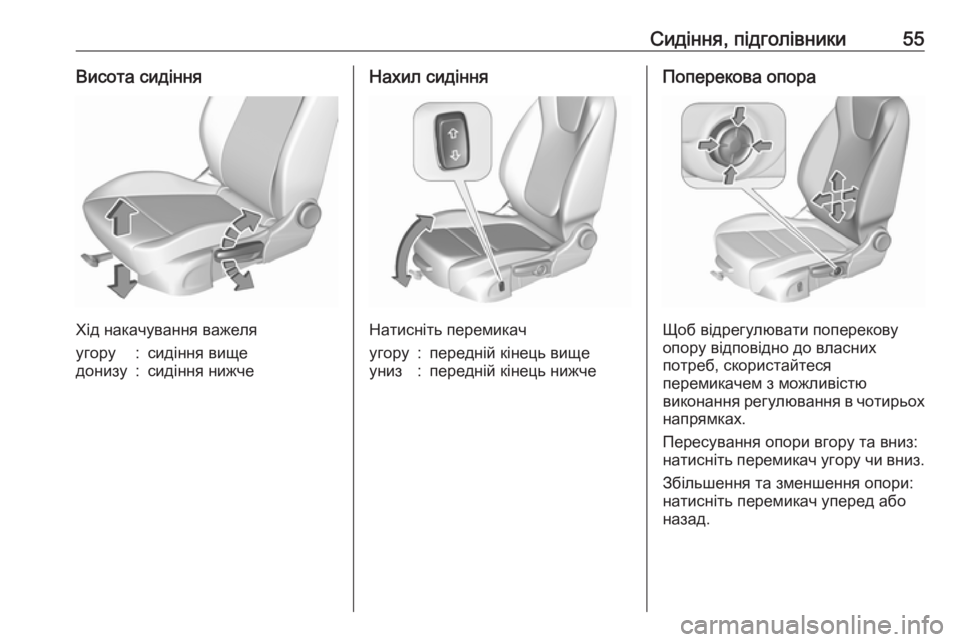 Сидіння, підголівники 55

Висота сидіння

Хід накачування важеля

угору : сидіння вище
донизу : сидіння нижче

Нахил сидіння

Натисніть перемикач

угору : передній кінець вище
униз : передній кінець нижче

Поперекова опора

Щоб відрегулювати поперекову опору відповідно до власних потреб, скористайтеся перемикачем з можливістю виконання регулювання в чотирьох напрямках.

Пересування опори вгору та вниз: натисніть перемикач угору чи вниз.

Збільшення та зменшення опори: натисніть перемикач уперед або назад.

carmanualsonline.info