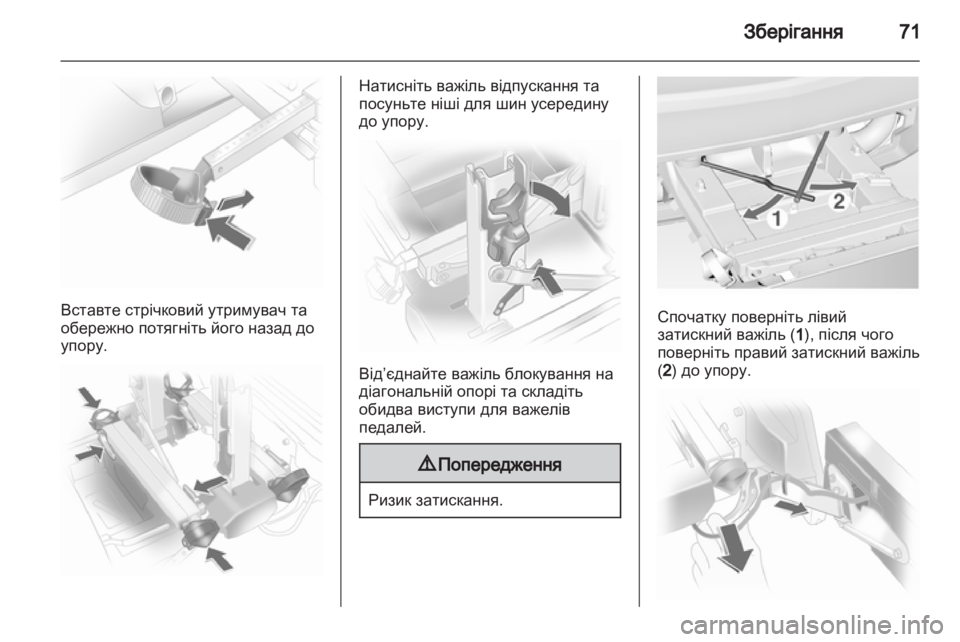 Зберігання 71

Вставте стрічковий утримувач та обережно потягніть його назад до упору.

Натисніть важіль відпускання та посуньте ніші для шин усередину до упору.

Від'єднайте важіль блокування на діагональній опорі та складіть обидва виступи для важелів педалей.

⚠ Попередження

Ризик затискання.

1 2

Спочатку поверніть лівий затискний важіль (1), після чого поверніть правий затискний важіль (2) до упору.

carmanualsonline.info