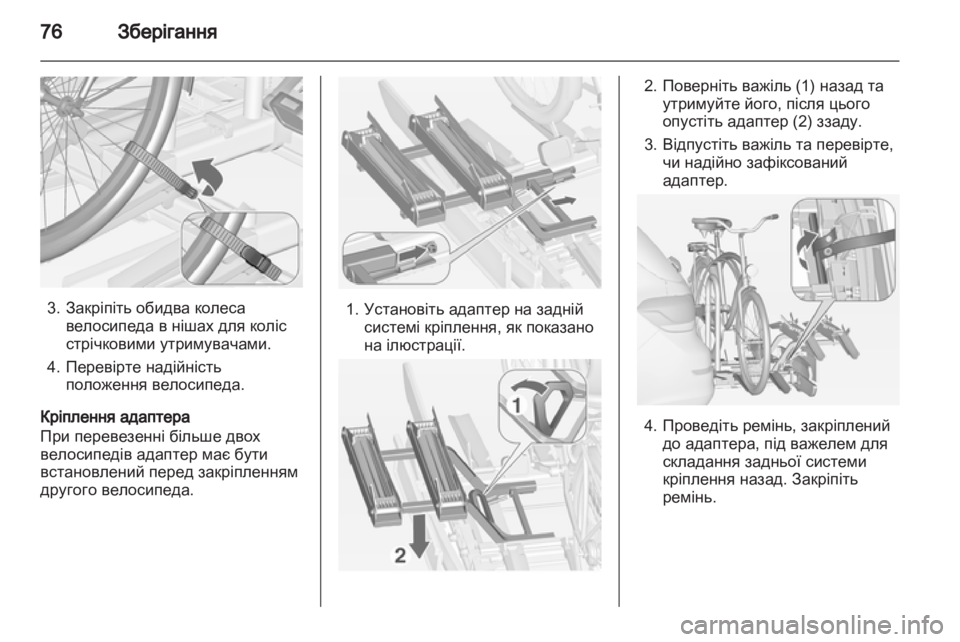 76 Зберігання

3. Закріпіть обидва колеса велосипеда в нішах для коліс стрічковими утримувачами.

4. Перевірте надійність положення велосипеда.

Кріплення адаптера
При перевезенні більше двох велосипедів адаптер має бути встановлений перед закріпленням другого велосипеда.

1. Установіть адаптер на задній системі кріплення, як показано на ілюстрації.

1

2

2. Поверніть важіль (1) назад та утримуйте його, після цього опустіть адаптер (2) ззаду.

3. Відпустіть важіль та перевірте, чи надійно зафіксований адаптер.

4. Проведіть ремінь, закріплений до адаптера, під важелем для складання задньої системи кріплення назад. Закріпіть ремінь.

carmanualsonline.info