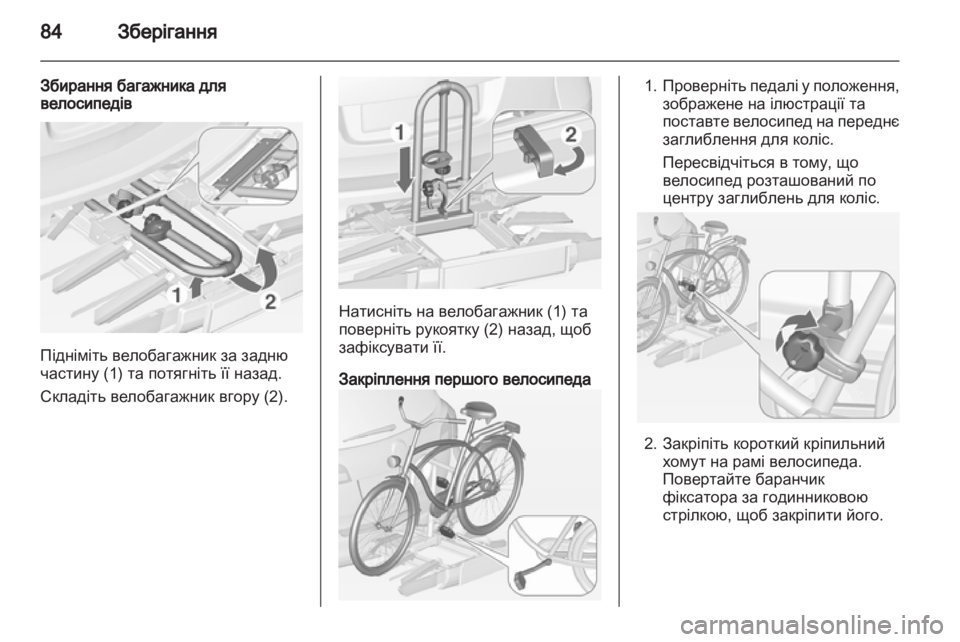 84 Зберігання

Збирання багажника для велосипедів

1
2

Підніміть велобагажник за задню частину (1) та потягніть її назад.

Складіть велобагажник вгору (2).

1
2

Натисніть на велобагажник (1) та поверніть рукоятку (2) назад, щоб зафіксувати її.

Закріплення першого велосипеда

1. Проверніть педалі у положення, зображене на ілюстрації та поставте велосипед на переднє заглиблення для коліс.

Пересвідчіться в тому, що велосипед розташований по центру заглиблень для коліс.

2. Закріпіть короткий кріпильний хомут на рамі велосипеда. Повертайте баранчик фіксатора за годинниковою стрілкою, щоб закріпити його.

carmanualsonline.info