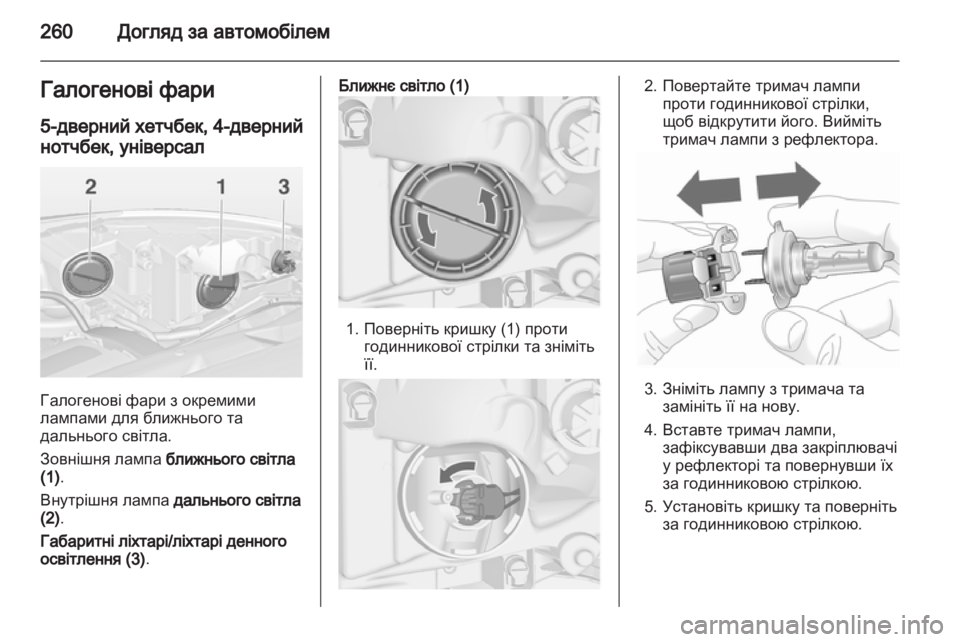 260 Догляд за автомобілем

Галогенові фари

5-дверний хетчбек, 4-дверний нотчбек, універсал

2 1 3

Галогенові фари з окремими лампами для ближнього та дальнього світла.

Зовнішня лампа ближнього світла (1).

Внутрішня лампа дальнього світла (2).

Габаритні ліхтарі/ліхтарі денного освітлення (3).

Ближнє світло (1)

1. Поверніть кришку (1) проти годинникової стрілки та зніміть її.

2. Повертайте тримач лампи проти годинникової стрілки, щоб відкрутити його. Вийміть тримач лампи з рефлектора.

3. Зніміть лампу з тримача та замініть її на нову.

4. Вставте тримач лампи, зафіксувавши два закріплювачі у рефлекторі та повернувши їх за годинниковою стрілкою.

5. Установіть кришку та поверніть за годинниковою стрілкою.

carmanualsonline.info