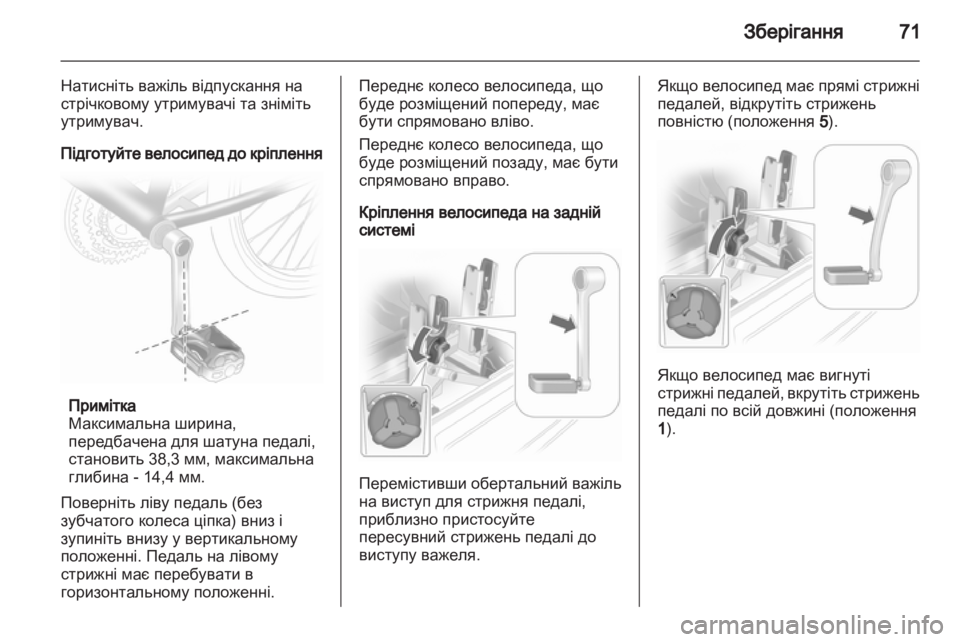 Зберігання 71

Натисніть важіль відпускання на стрічковому утримувачі та зніміть утримувач.

Підготуйте велосипед до кріплення

Примітка
Максимальна ширина, передбачена для шатуна педалі, становить 38,3 мм, максимальна глибина - 14,4 мм.

Поверніть ліву педаль (без зубчатого колеса ціпка) вниз і зупиніть внизу у вертикальному положенні. Педаль на лівому стрижні має перебувати в горизонтальному положенні.

Переднє колесо велосипеда, що буде розміщений попереду, має бути спрямовано вліво.

Переднє колесо велосипеда, що буде розміщений позаду, має бути спрямовано вправо.

Кріплення велосипеда на задній системі

Перемістивши обертальний важіль на виступ для стрижня педалі, приблизно пристосуйте пересувний стрижень педалі до виступу важеля.

Якщо велосипед має прямі стрижні педалей, відкрутіть стрижень повністю (положення 5).

Якщо велосипед має вигнуті стрижні педалей, вкрутіть стрижень педалі по всій довжині (положення 1).

carmanualsonline.info