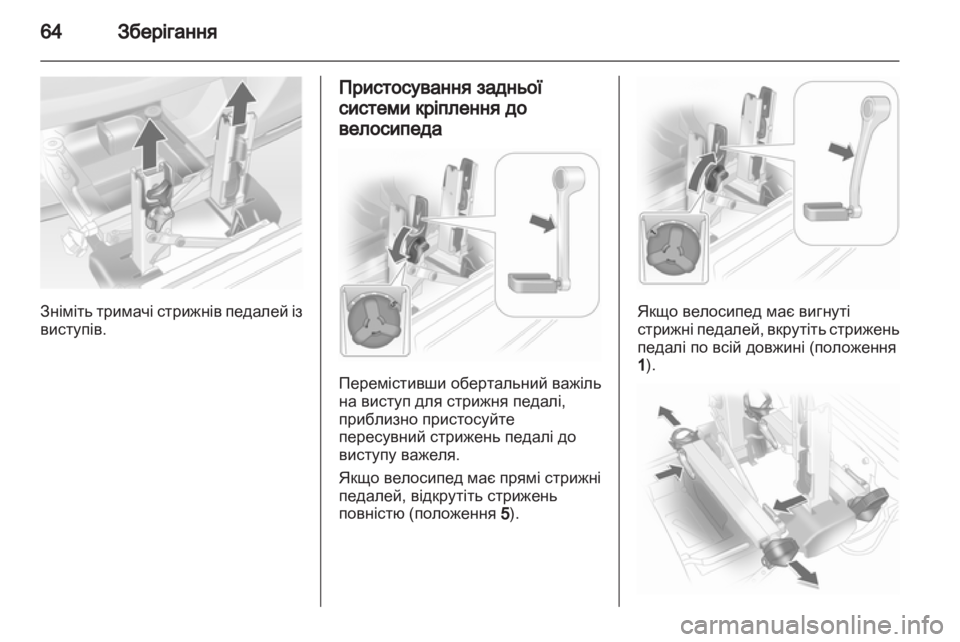 64 Зберігання

Зніміть тримачі стрижнів педалей із виступів.

Пристосування задньої системи кріплення до велосипеда

Перемістивши обертальний важіль на виступ для стрижня педалі, приблизно пристосуйте пересувний стрижень педалі до виступу важеля.

Якщо велосипед має прямі стрижні педалей, відкрутіть стрижень повністю (положення 5).

Якщо велосипед має вигнуті стрижні педалей, вкрутіть стрижень педалі по всій довжині (положення 1).

carmanualsonline.info