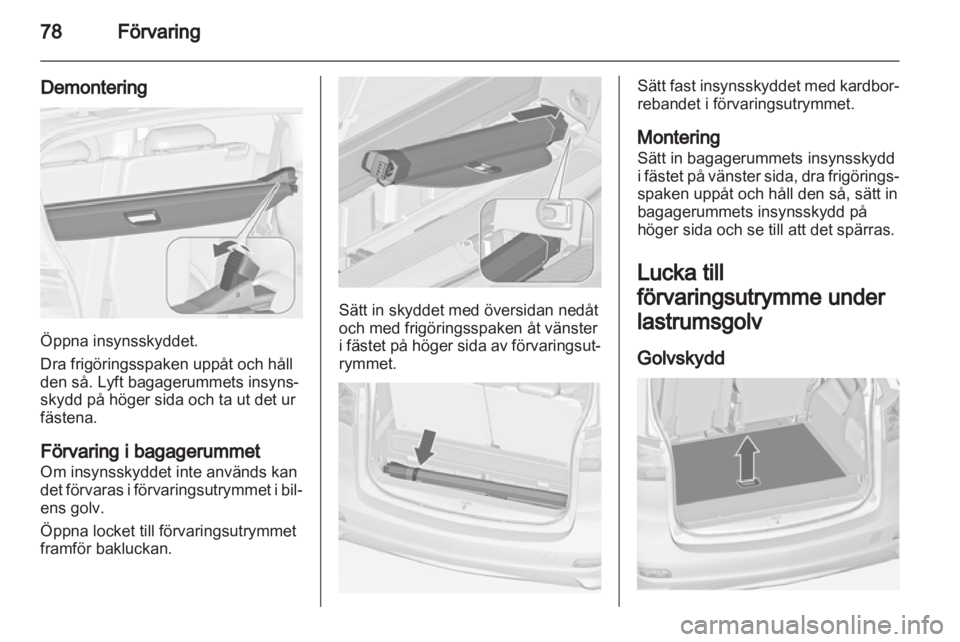 78 Förvaring

Demontering

Öppna insynsskyddet.

Dra frigöringsspaken uppåt och håll den så. Lyft bagagerummets insynsskydd på höger sida och ta ut det ur fästena.

Förvaring i bagagerummet
Om insynsskyddet inte används kan det förvaras i förvaringsutrymmet i bilens golv.

Öppna locket till förvaringsutrymmet framför bakluckan.

Sätt in skyddet med översidan nedåt och med frigöringsspaken åt vänster i fästet på höger sida av förvaringsutrymmet.

Sätt fast insynsskyddet med kardborrebandet i förvaringsutrymmet.

Montering
Sätt in bagagerummets insynsskydd i fästet på vänster sida, dra frigöringsspaken uppåt och håll den så, sätt in bagagerummets insynsskydd på höger sida och se till att det spärras.

Lucka till förvaringsutrymme under lastrumsgolv

Golvskydd

carmanualsonline.info