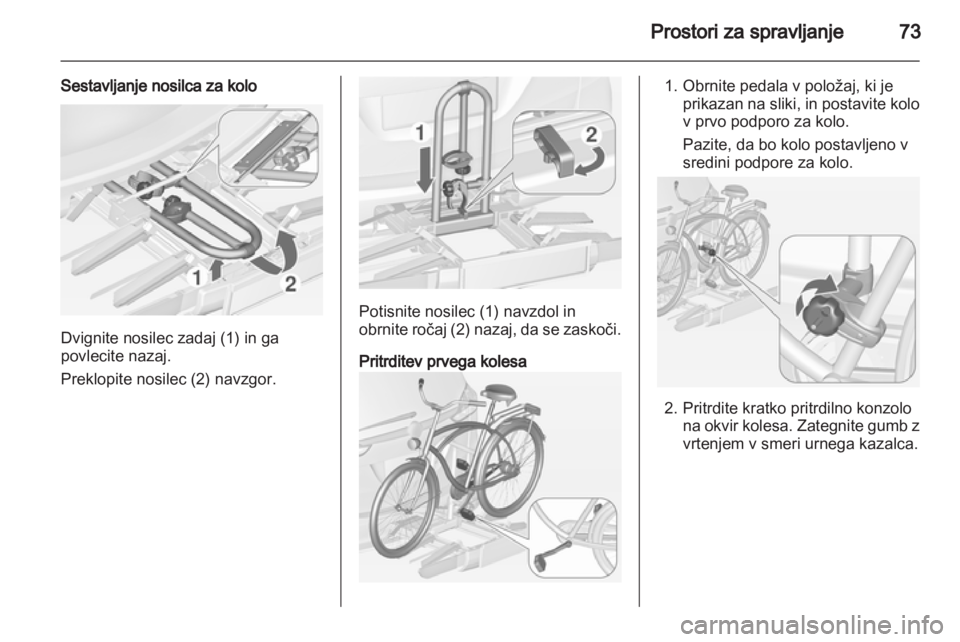 Prostori za spravljanje 73

Sestavljanje nosilca za kolo

1
2

Dvignite nosilec zadaj (1) in ga povlecite nazaj.

Preklopite nosilec (2) navzgor.

1
2

Potisnite nosilec (1) navzdol in obrnite ročaj (2) nazaj, da se zaskoči.

Pritrditev prvega kolesa

1. Obrnite pedala v položaj, ki je prikazan na sliki, in postavite kolo v prvo podporo za kolo.

Pazite, da bo kolo postavljeno v sredini podpore za kolo.

2. Pritrdite kratko pritrdilno konzolo na okvir kolesa. Zategnite gumb z vrtenjem v smeri urnega kazalca.

carmanualsonline.info