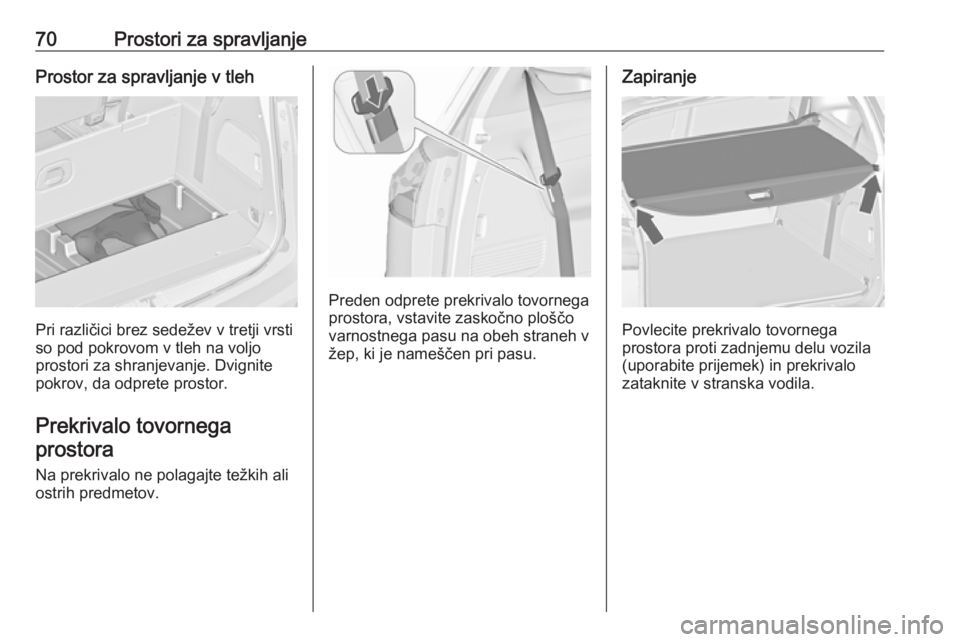 70 Prostori za spravljanje

Prostor za spravljanje v tleh

Pri različici brez sedežev v tretji vrsti so pod pokrovom v tleh na voljo prostori za shranjevanje. Dvignite pokrov, da odprete prostor.

Prekrivalo tovornega prostora

Na prekrivalo ne polagajte težkih ali ostrih predmetov.

Preden odprete prekrivalo tovornega prostora, vstavite zaskočno ploščo varnostnega pasu na obeh straneh v žep, ki je nameščen pri pasu.

Zapiranje

Povlecite prekrivalo tovornega prostora proti zadnjemu delu vozila (uporabite prijemek) in prekrivalo zataknite v stranska vodila.

carmanualsonline.info