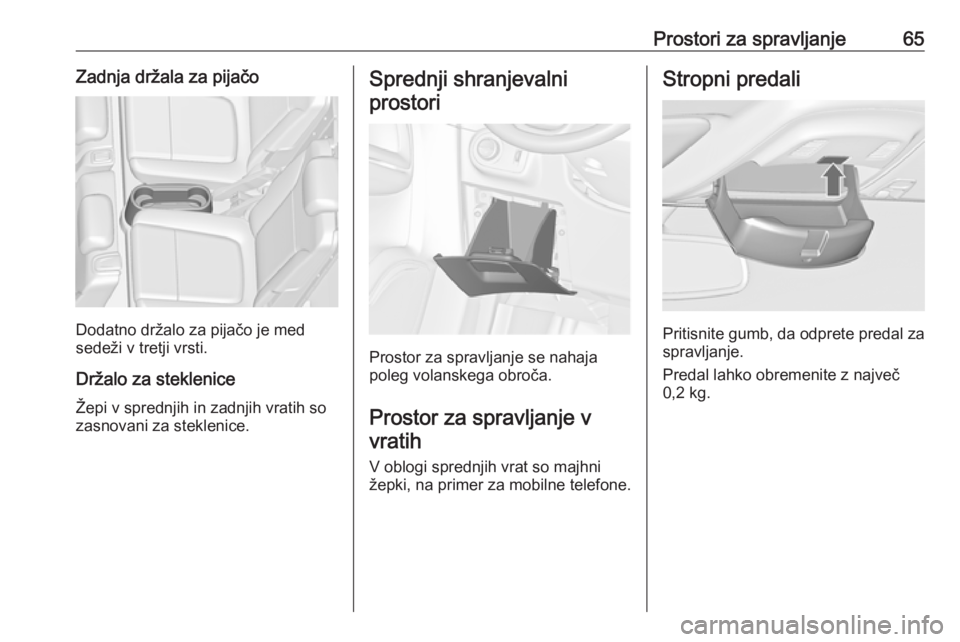 Prostori za spravljanje 65

Zadnja držala za pijačo

Dodatno držalo za pijačo je med sedeži v tretji vrsti.

Držalo za steklenice

Žepi v sprednjih in zadnjih vratih so zasnovani za steklenice.

Sprednji shranjevalni prostori

Prostor za spravljanje se nahaja poleg volanskega obroča.

Prostor za spravljanje v vratih

V oblogi sprednjih vrat so majhni žepki, na primer za mobilne telefone.

Stropni predali

Pritisnite gumb, da odprete predal za spravljanje.

Predal lahko obremenite z največ 0,2 kg.

carmanualsonline.info