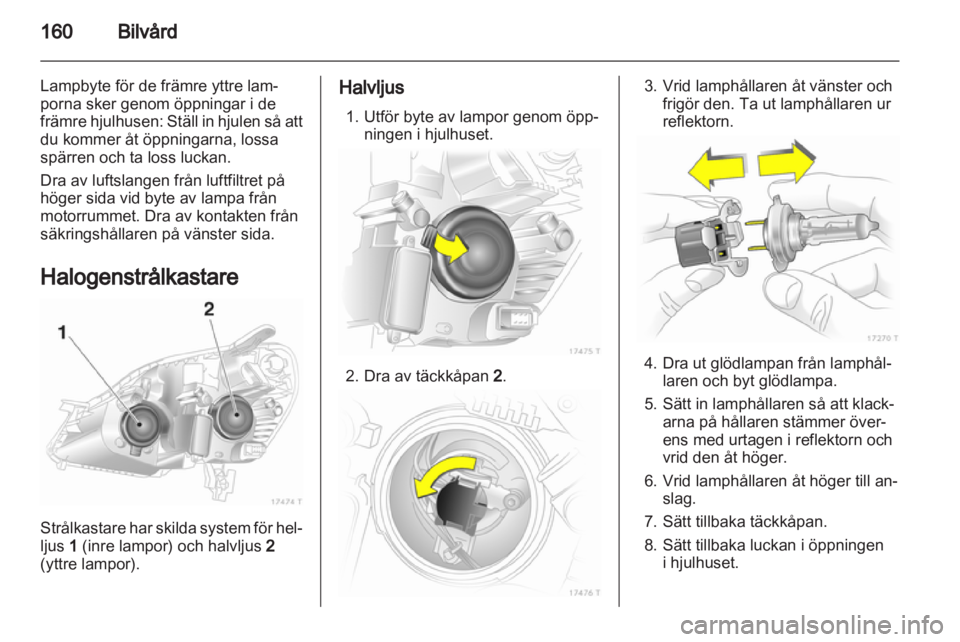 160 Bilvård

Lampbyte för de främre yttre lamporna sker genom öppningar i de främre hjulhusen: Ställ in hjulen så att du kommer åt öppningarna, lossa spärren och ta loss luckan.

Dra av luftslangen från luftfiltret på höger sida vid byte av lampa från motorrummet. Dra av kontakten från säkringshållaren på vänster sida.

Halogenstrålkastare

1
2
17474 T

Strålkastare har skilda system för helljus 1 (inre lampor) och halvljus 2 (yttre lampor).

Halvljus

1. Utför byte av lampor genom öppningen i hjulhuset.

17475 T

2. Dra av täckkåpan 2.

17476 T

3. Vrid lamphållaren åt vänster och frigör den. Ta ut lamphållaren ur reflektorn.

17270 T

4. Dra ut glödlampan från lamphållaren och byt glödlampa.

5. Sätt in lamphållaren så att klackarna på hållaren stämmer överens med urtagen i reflektorn och vrid den åt höger.

6. Vrid lamphållaren åt höger till anslag.

7. Sätt tillbaka täckkåpan.

8. Sätt tillbaka luckan i öppningen i hjulhuset.

carmanualsonline.info