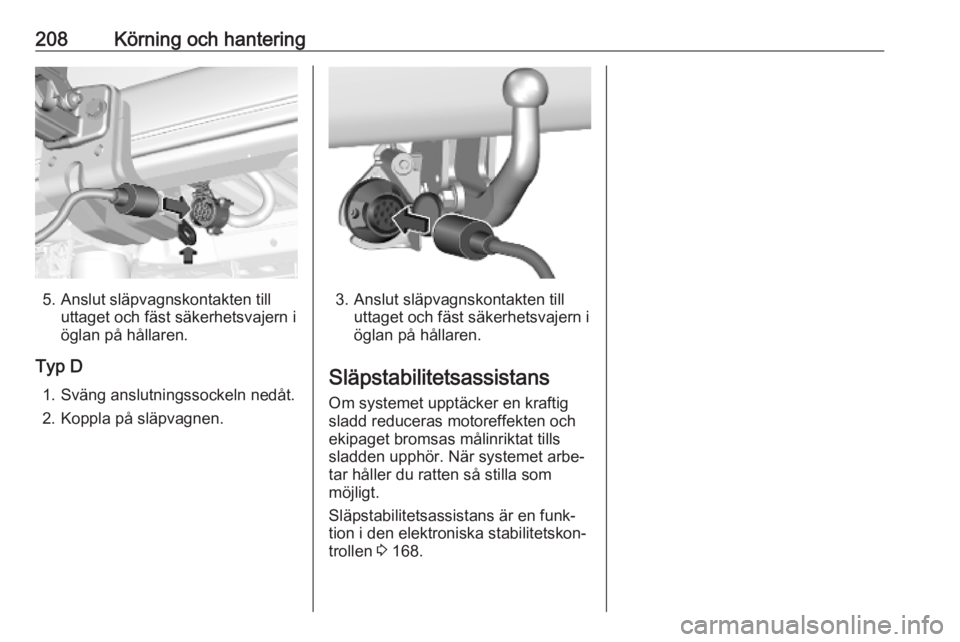 208 Körning och hantering

5. Anslut släpvagnskontakten till uttaget och fäst säkerhetsvajern i öglan på hållaren.

Typ D

1. Sväng anslutningssockeln nedåt.
2. Koppla på släpvagnen.

3. Anslut släpvagnskontakten till uttaget och fäst säkerhetsvajern i öglan på hållaren.

Släpstabilitetsassistans

Om systemet upptäcker en kraftig sladd reduceras motoreffekten och ekipaget bromsas målinriktat tills sladden upphör. När systemet arbetar håller du ratten så stilla som möjligt.

Släpstabilitetsassistans är en funktion i den elektroniska stabilitetskontrollen ⇨ 168.

carmanualsonline.info